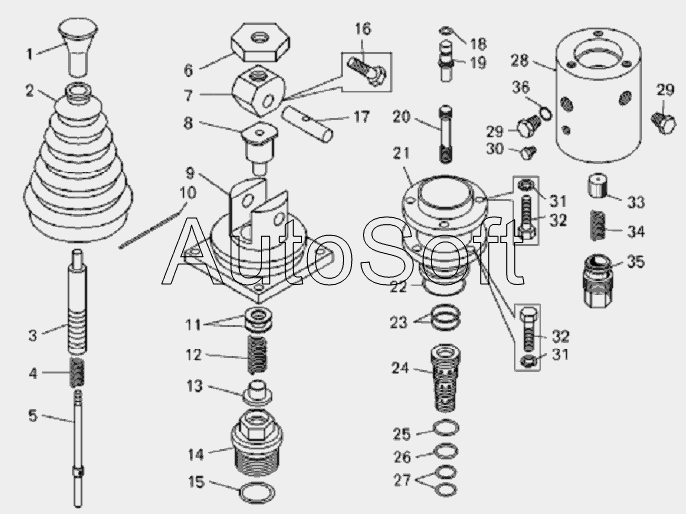 1
2
3
4
5
6
7
8
9
10
11
12
13
14
15
16
17
18
19
20
21
22
23
24
25
26
27
28
36
29
29
30
31
32
33
34
35
32
31
AutoSoft