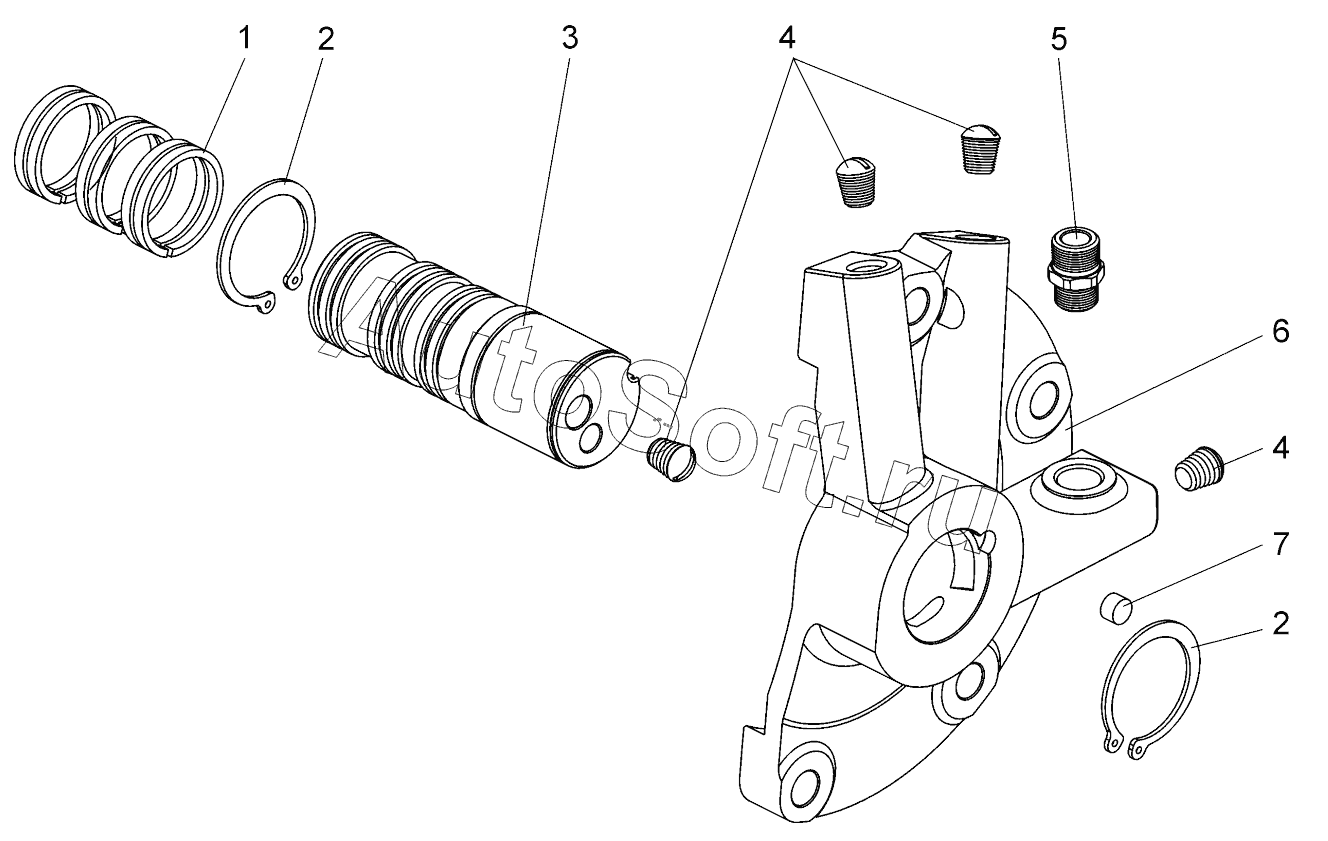 1
2
3
4
5
6
4
7
2
AutoSoft.ru