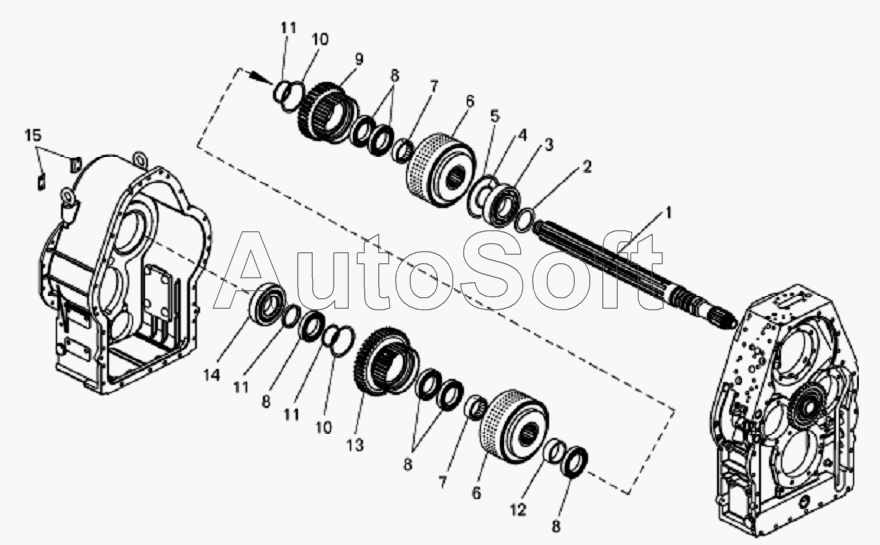 11
10
9
8
7
6
5
4
3
2
1
15
AutoSoft
14
11
8
11
10
13
8
7
6
12
8