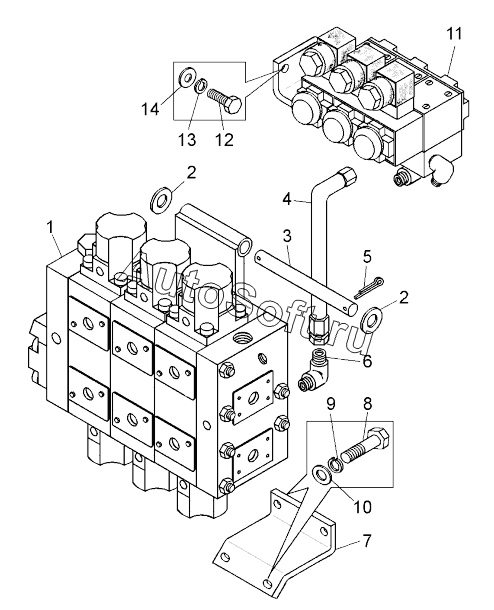 11
14
13
12
2
4
1
3
5
2
AutoSoft.ru
6
9
8
10
7