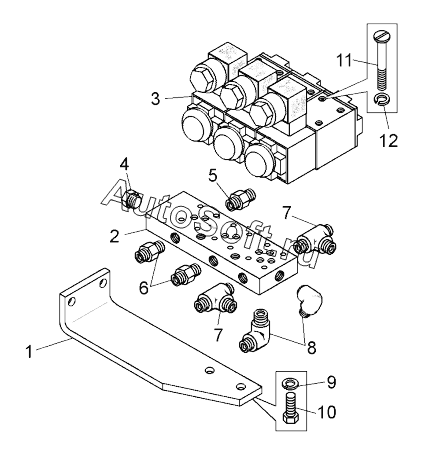 11
3
12
4
5
AutoSoft.ru
7
2
6
7
8
1
9
10