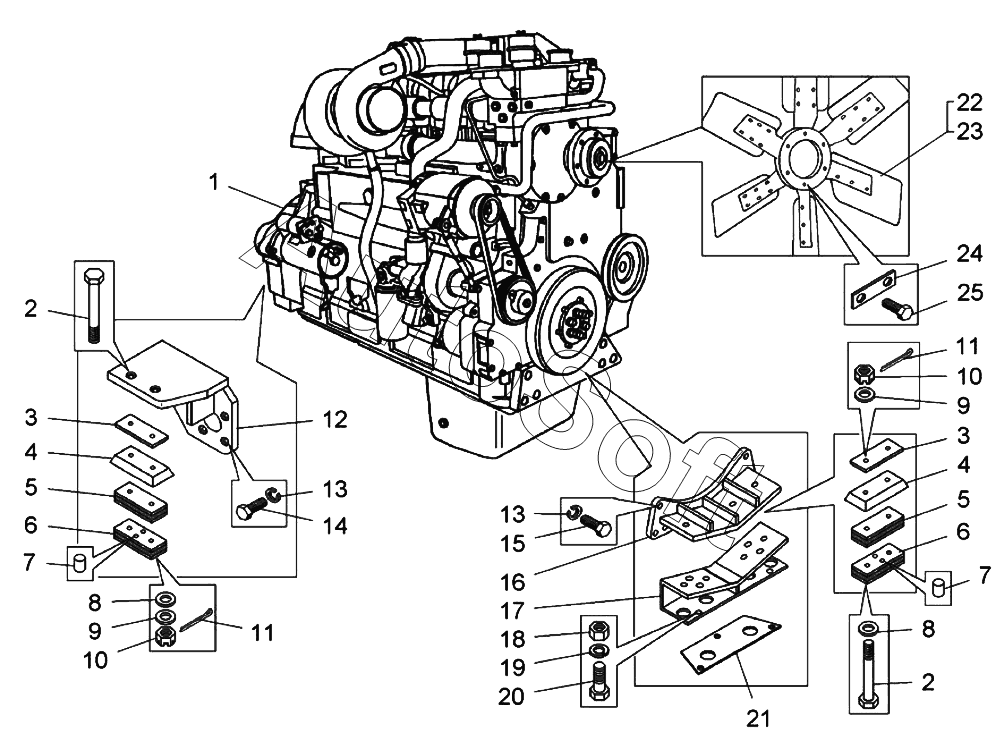 1
2
3
4
5
6
7
8
9
10
11
12
13
14
22
23
24
25
11
10
9
3
4
5
6
7
8
2
13
15
16
17
18
19
20
21