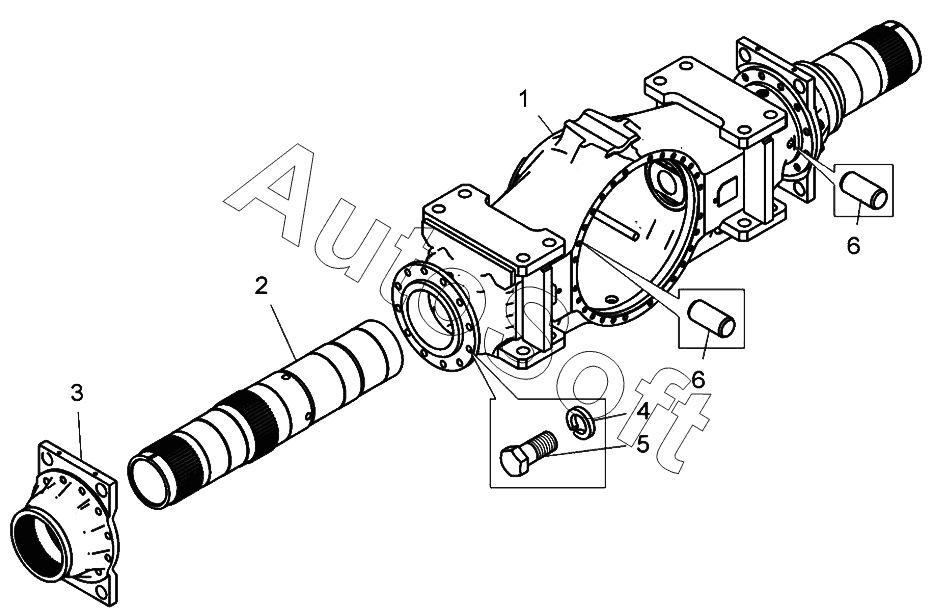 1
2
3
4
5
6
6
AutoSoft