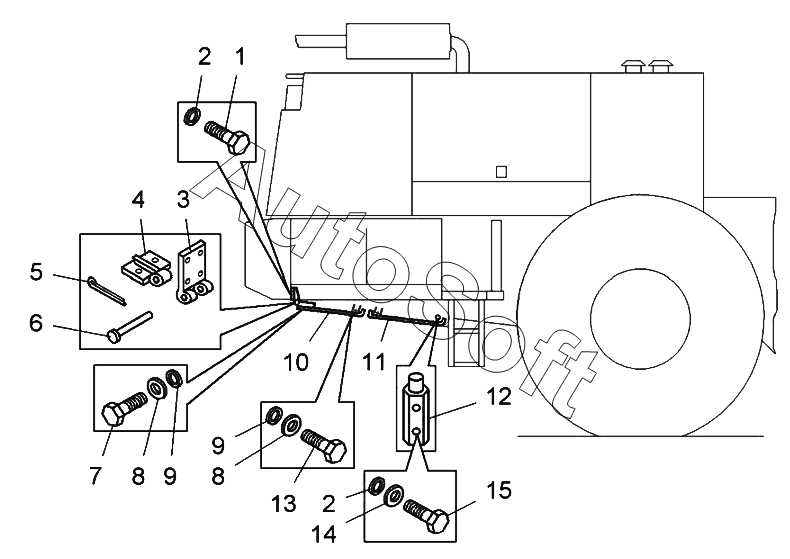 2 1
4 3
5
6
10 11
12
7 8 9
9
8
13
2
14
15
AutoSoft