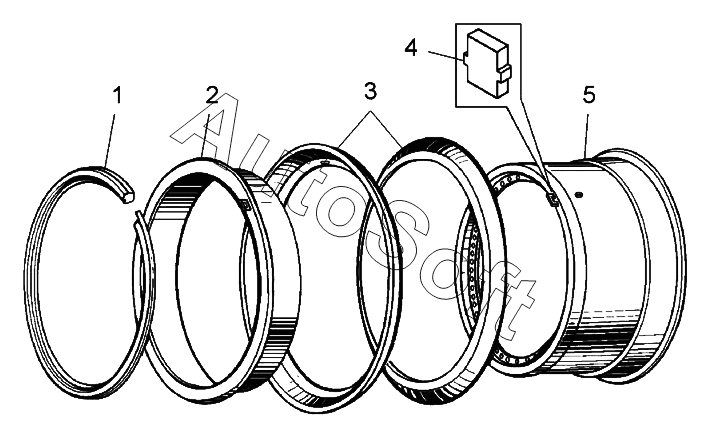 1
2
3
4
5
AutoSoft