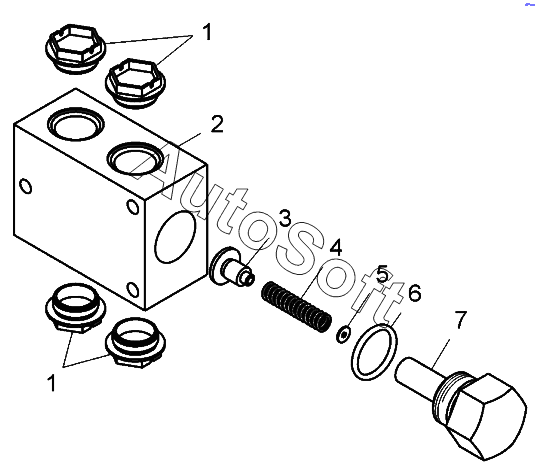 1
2
AutoSoft
3
4
5
6
7
1