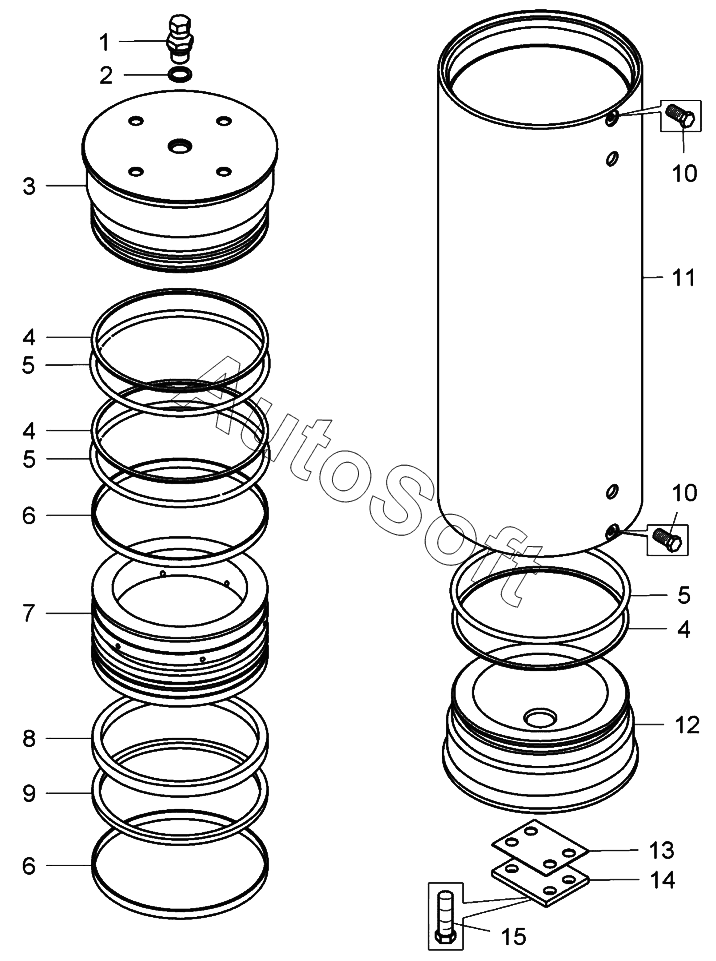 1
2
3
4
5
4
5
6
7
8
9
6
10
11
10
5
4
12
13
14
15
AutoSoft