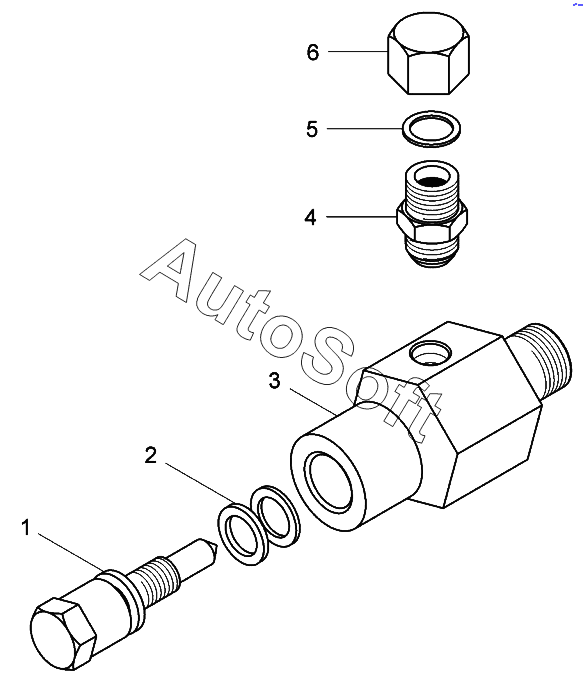 6
5
4
AutoSoft
3
2
1