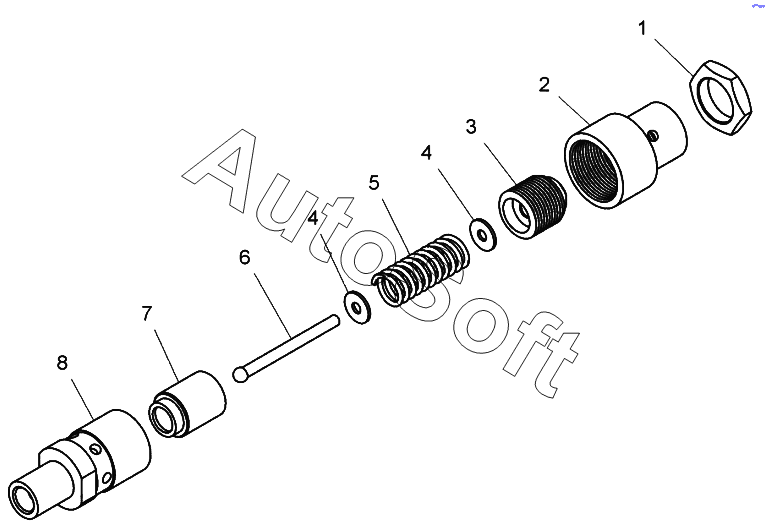 1
2
3
4
5
4
6
7
8
AutoSoft