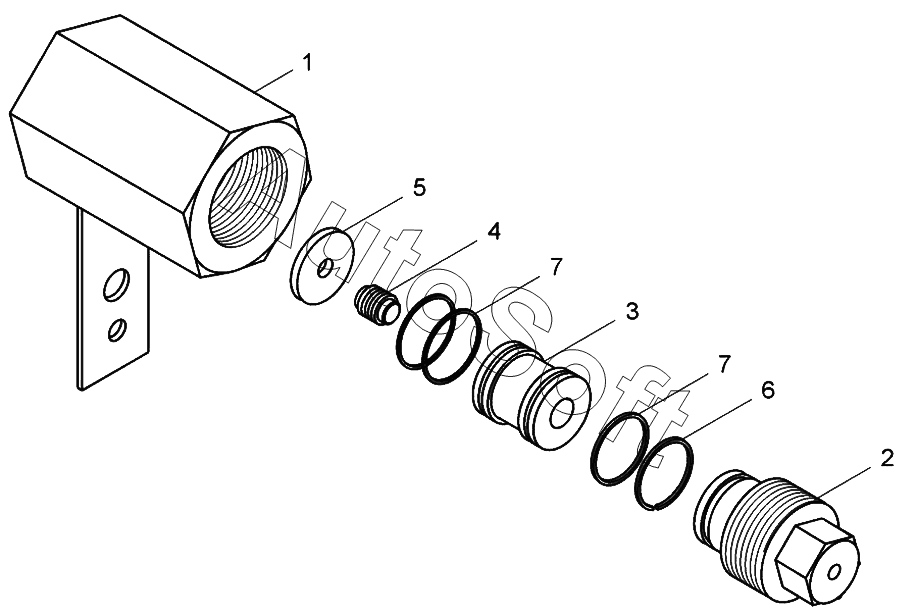 1
5
4
7
3
7
6
2
AutoSoft