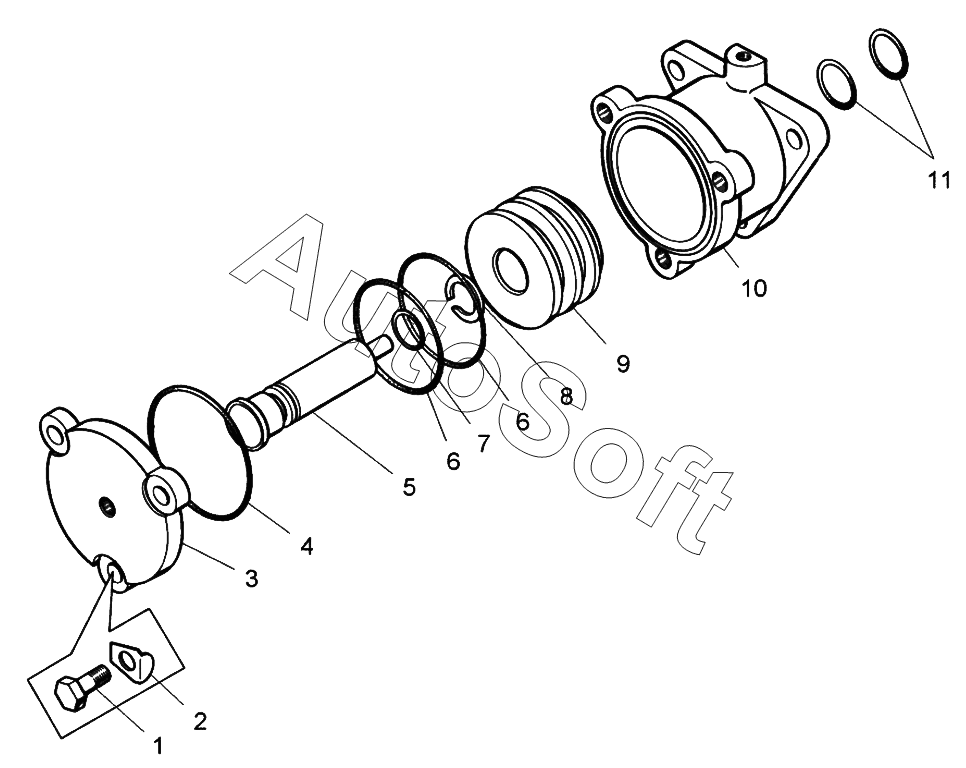 AutoSoft

11

10

9

8

6

7

6

5

4

3

2

1