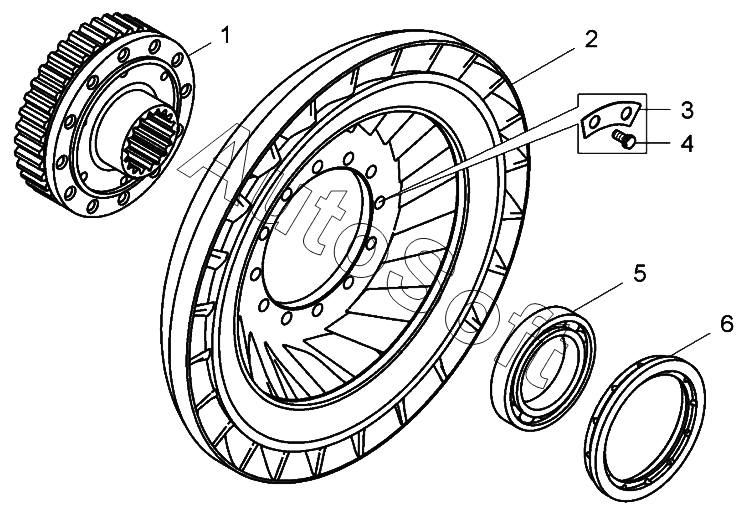 1
2
3
4
5
6
AutoSoft