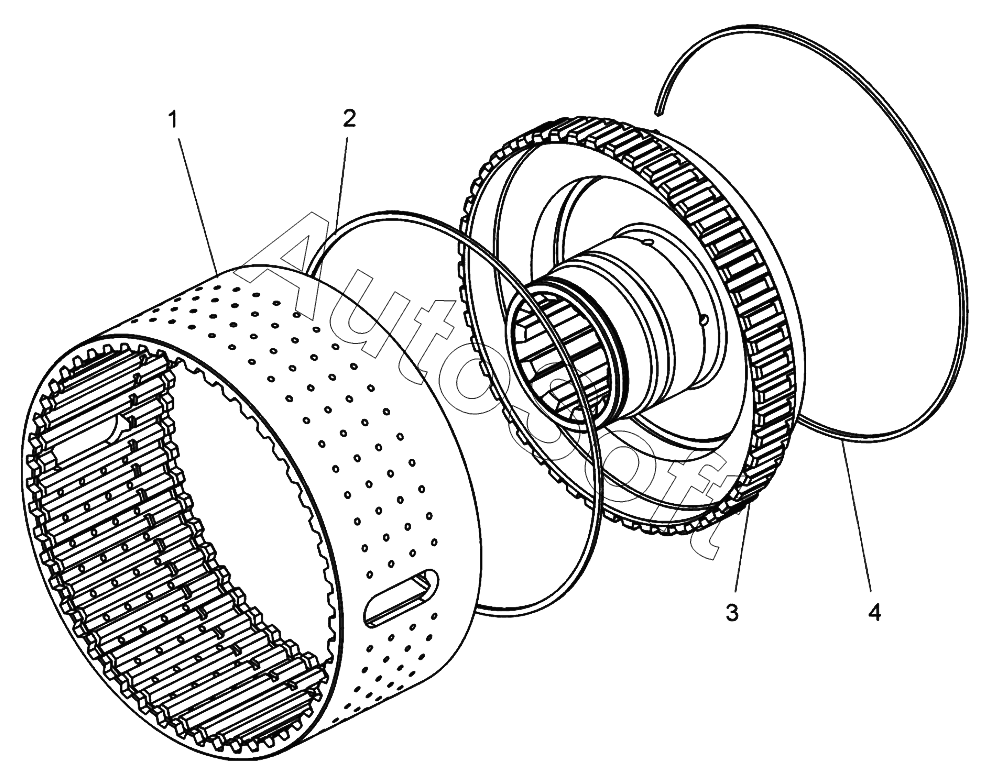 1
2
AutoSoft
3
4