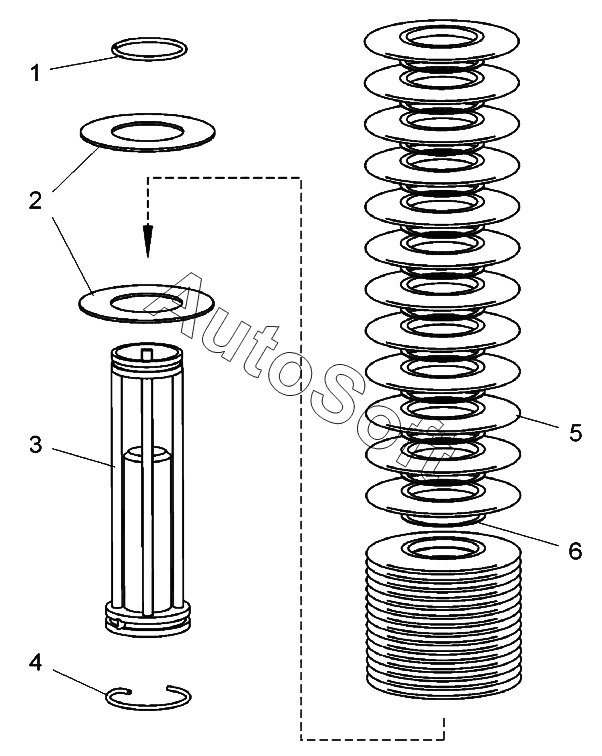 1
2
3
4
5
6
AutoSoft