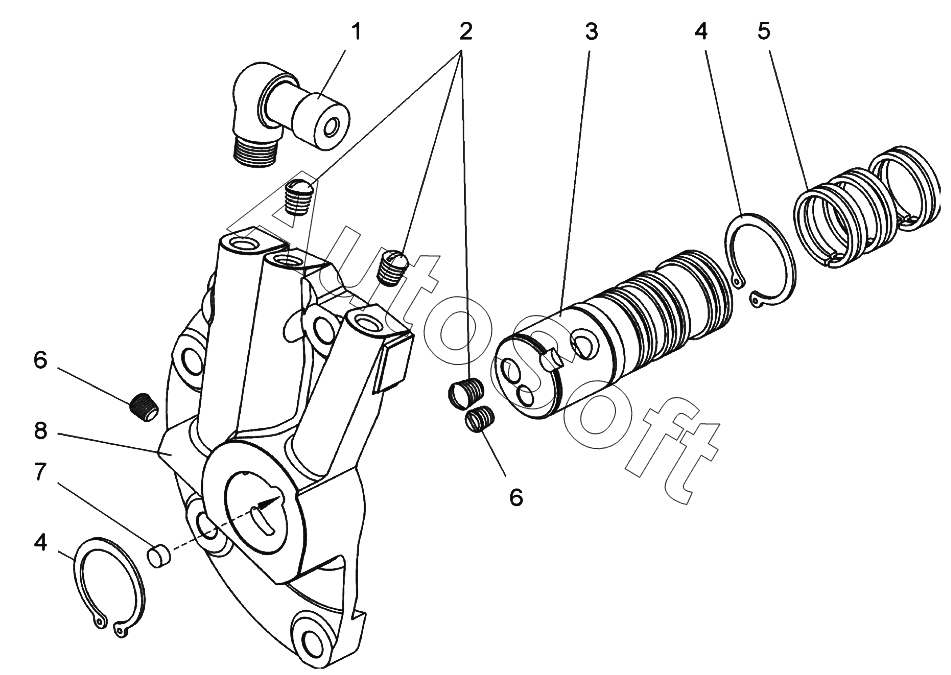 1
2
3
4
5
6
8
7
4
6
Autosoft