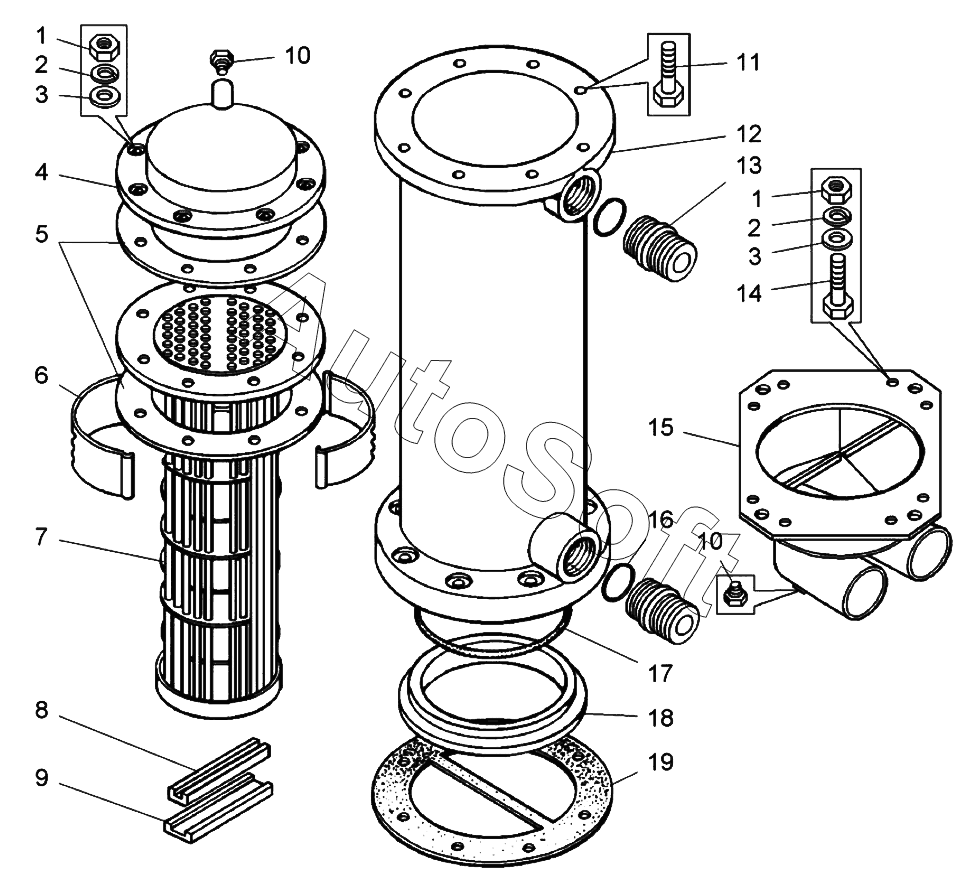 1
2
3
10
4
5
6
7
8
9
11
12
13
1
2
3
14
15
16
10
17
18
19
AutoSoft