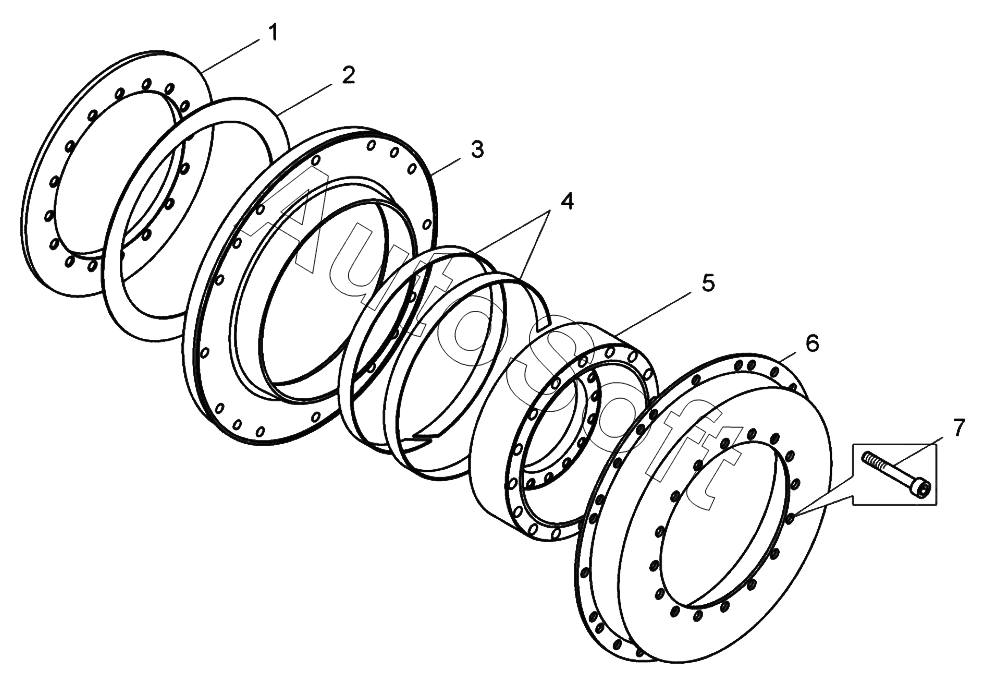 1
2
3
4
5
6
7
AutoSoft