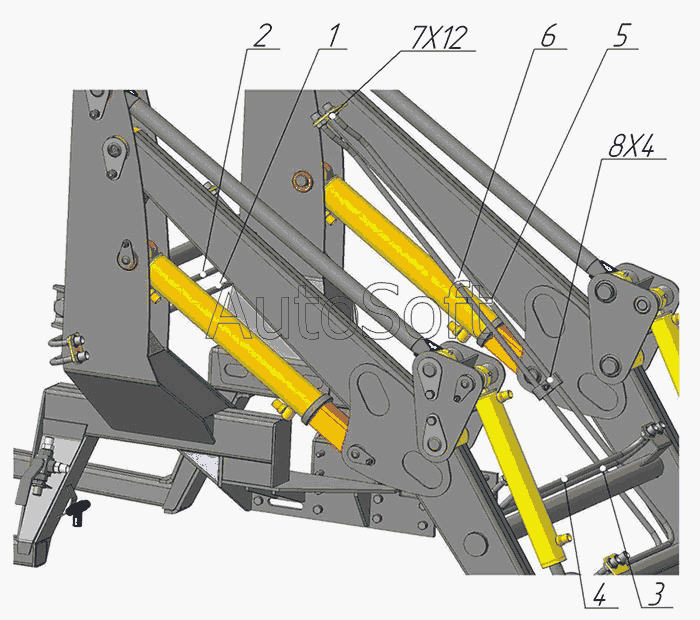 2
1
7X12
6
5
8X4
AutoSoft
4
3