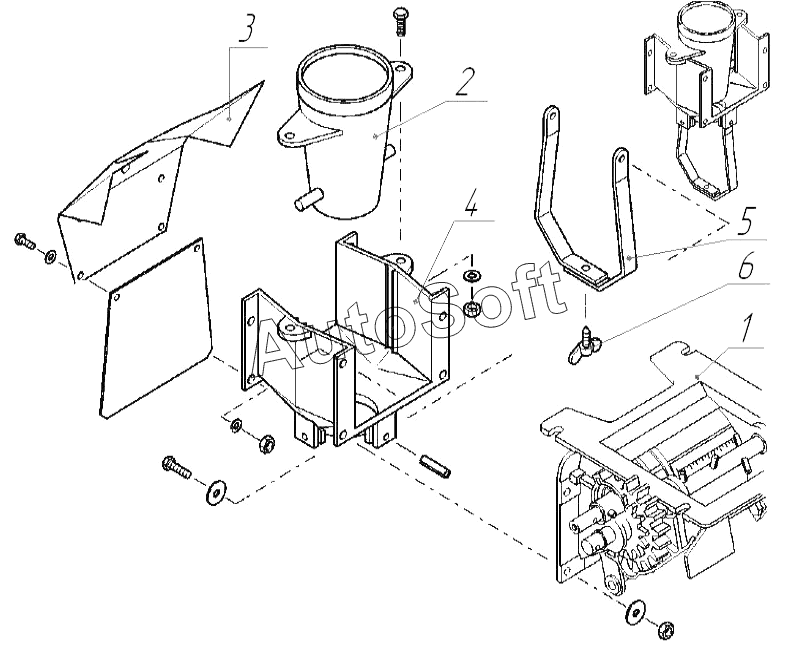 3
2
4
5
6
1
AutoSoft