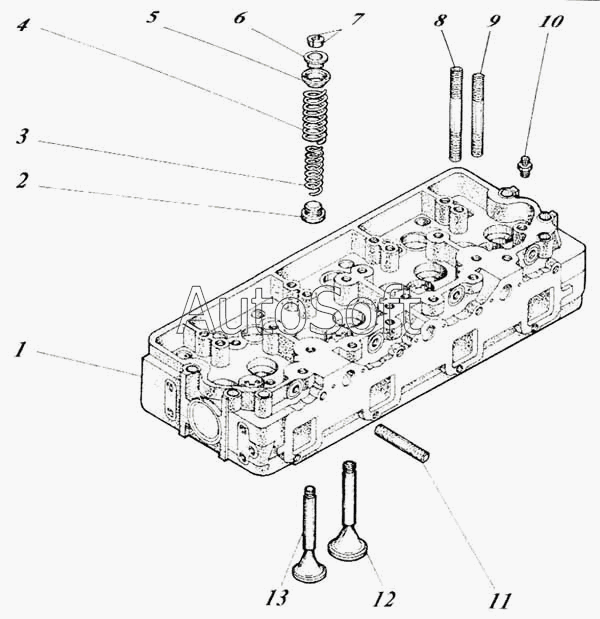 4
5
6
7
8
9
10
3
2
AutoSoft
1
13
12
11