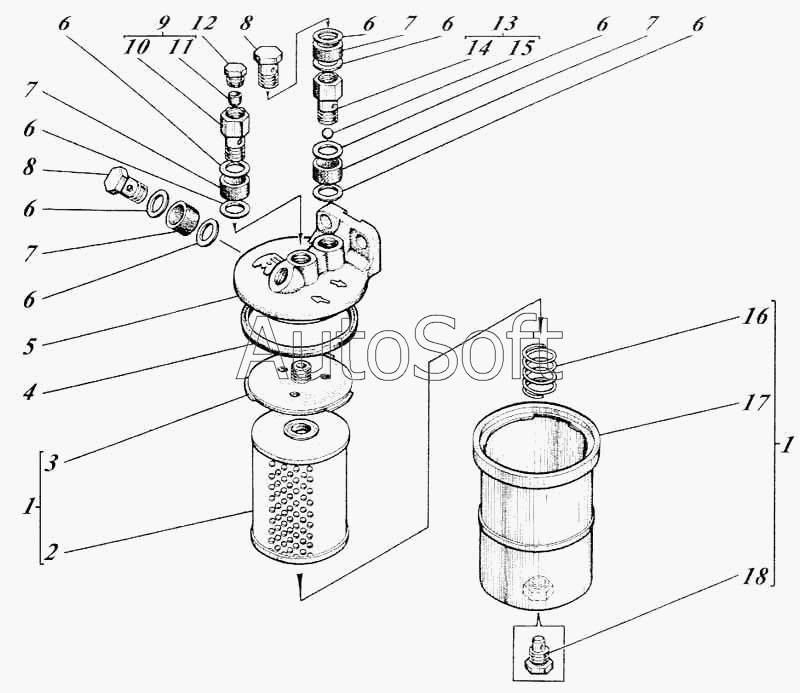 6
9
10 11
12
8
6 7 6
13
14 15
6 7 6
7
6
8
6
7
6
5
4
3
1
2
AutoSoft
16
17
1
18