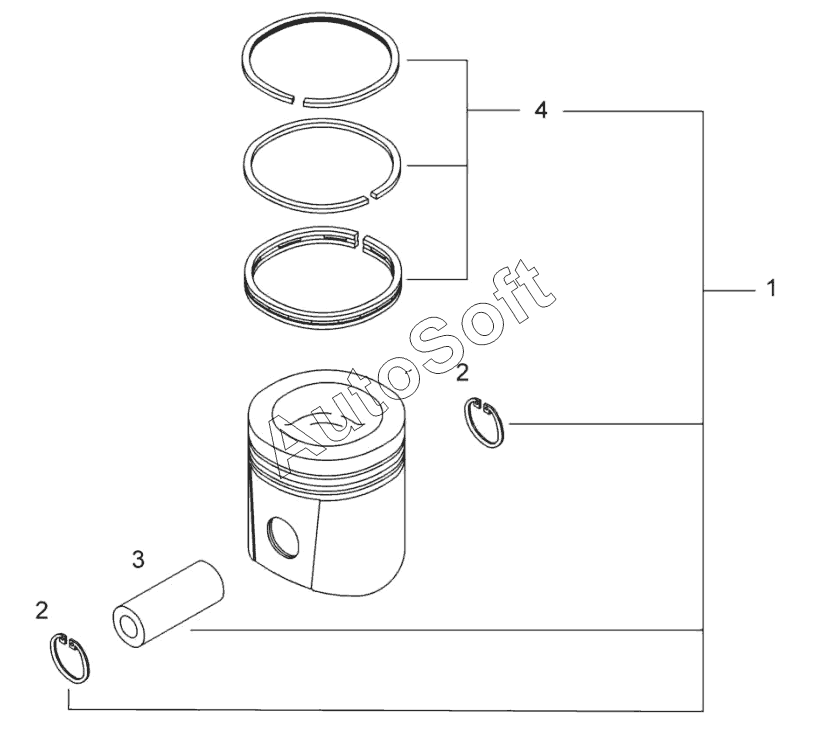 4
1
AutoSoft
2
3
2