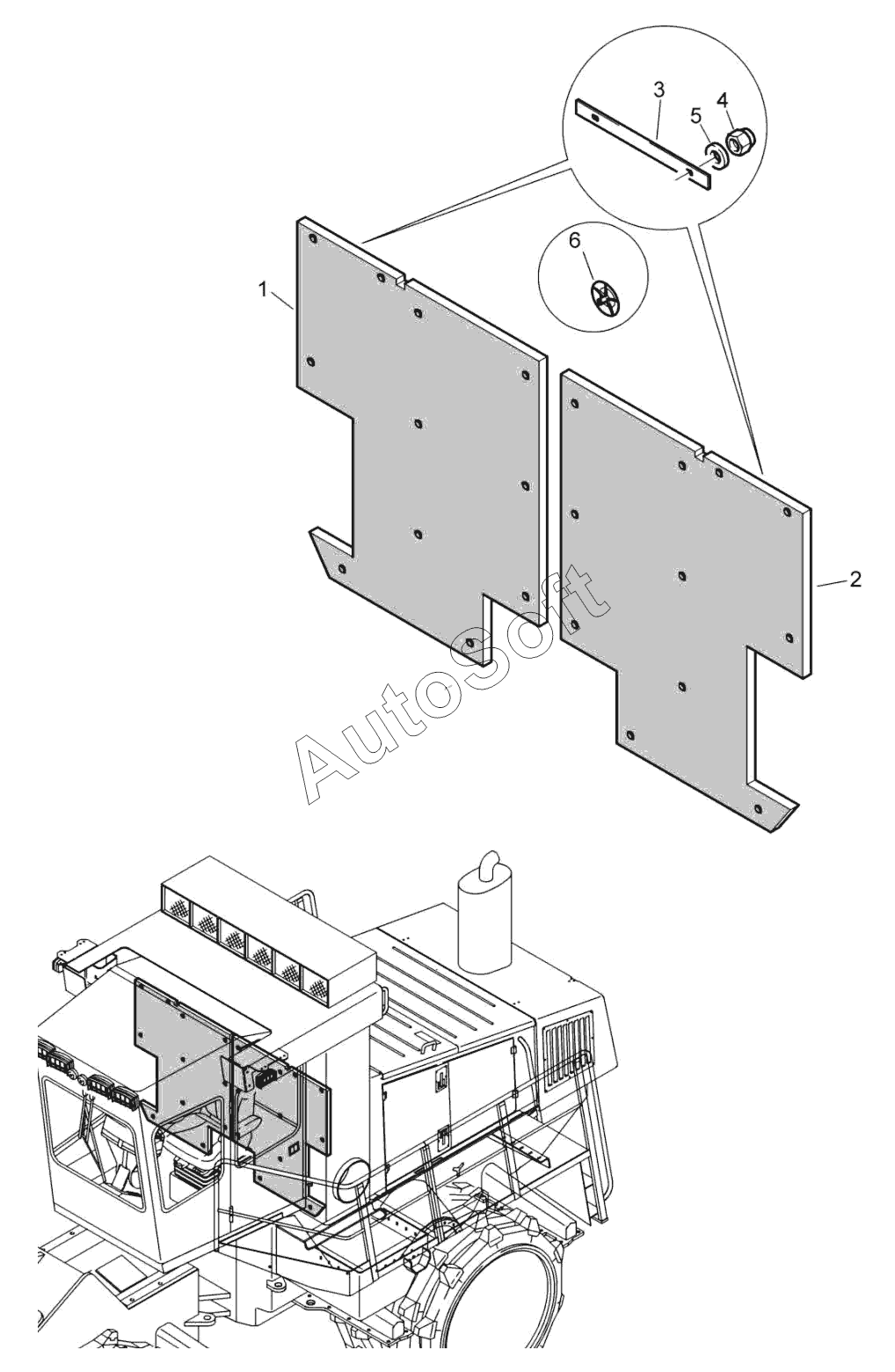 3
5
4
6
1
2
AutoSoft