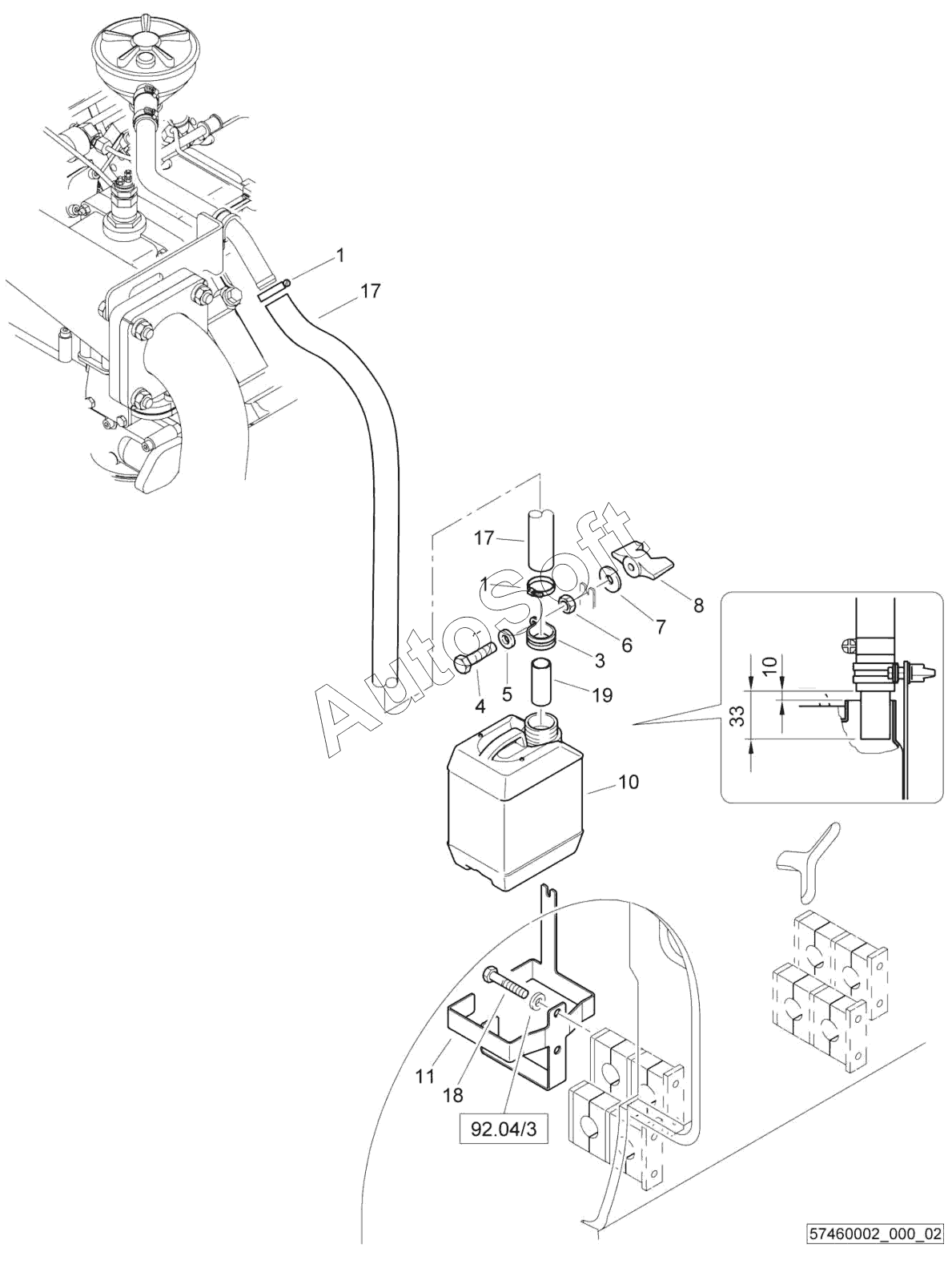 1
17
AutoSoft
17
1
8
7
6
3
5
4
19
10
33
10
11
18
92.04/3
57460002_000_02