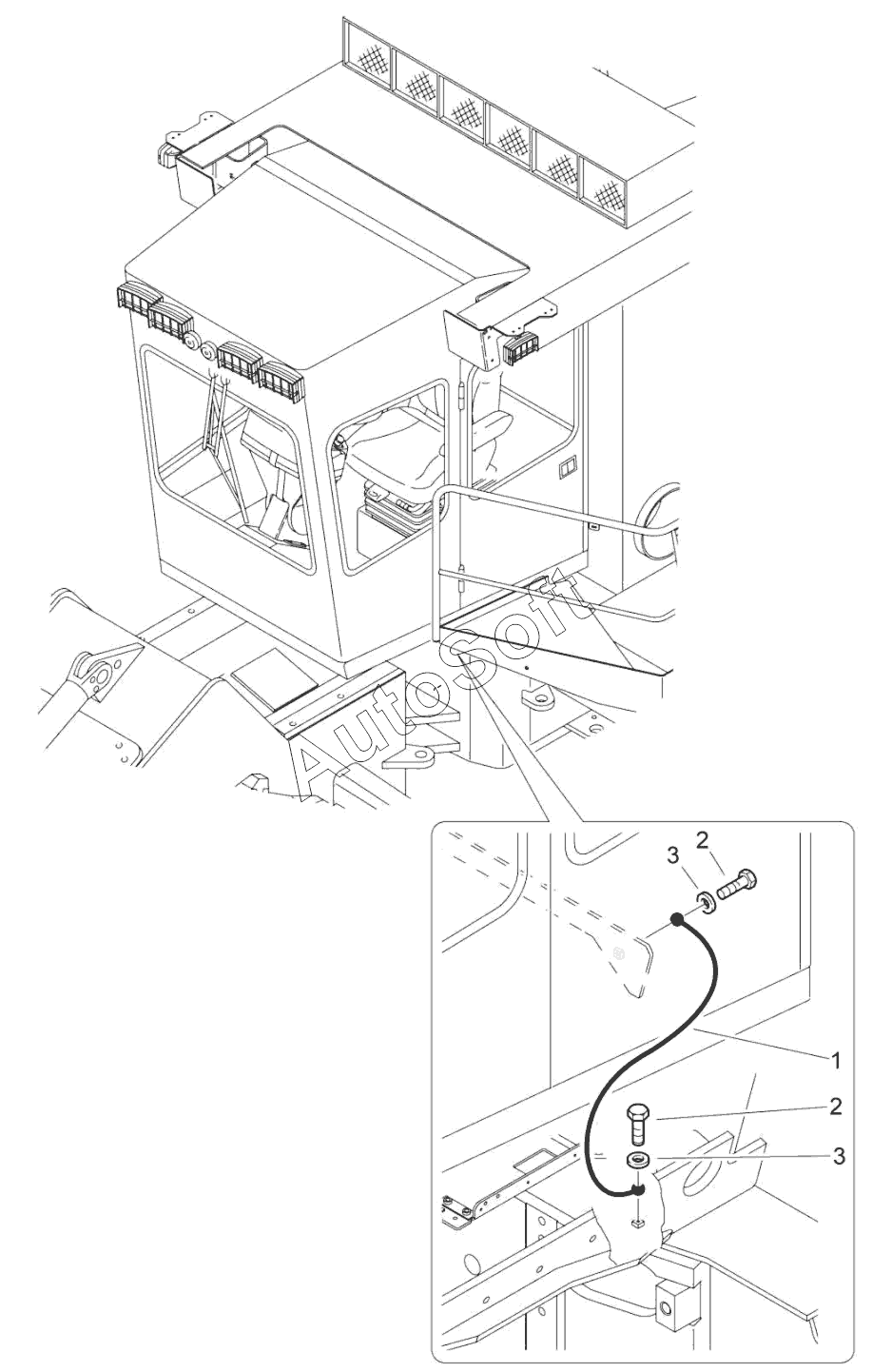 AutoSoft

3
2
1
2
3