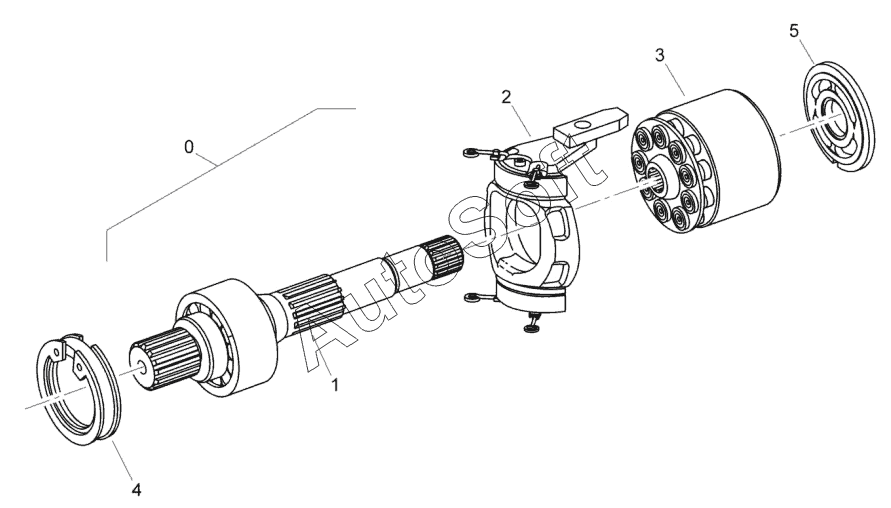 5
3
2
0
AutoSoft
1
4