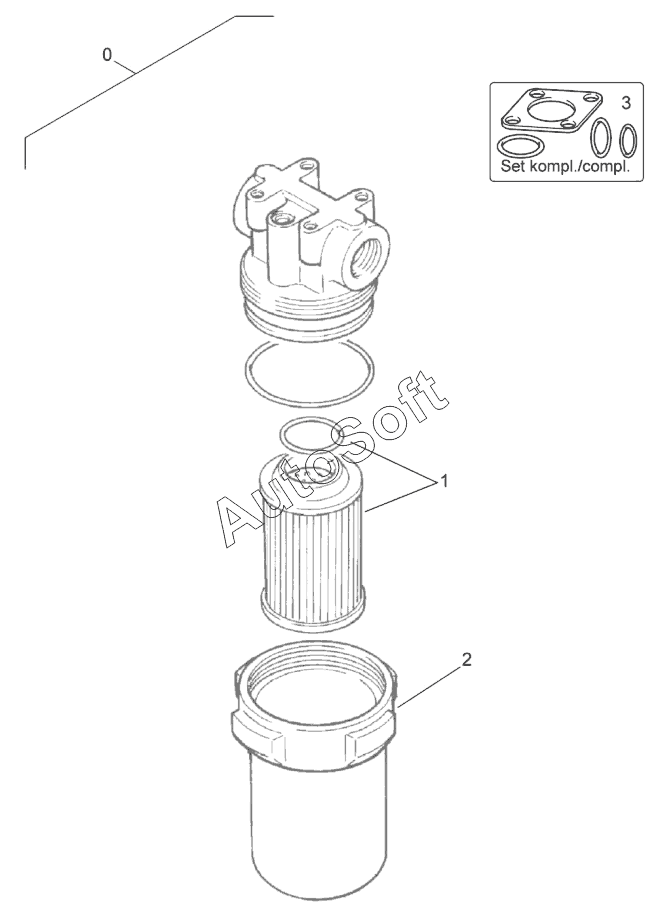 0

3

Set kompl./compl.

AutoSoft

1

2