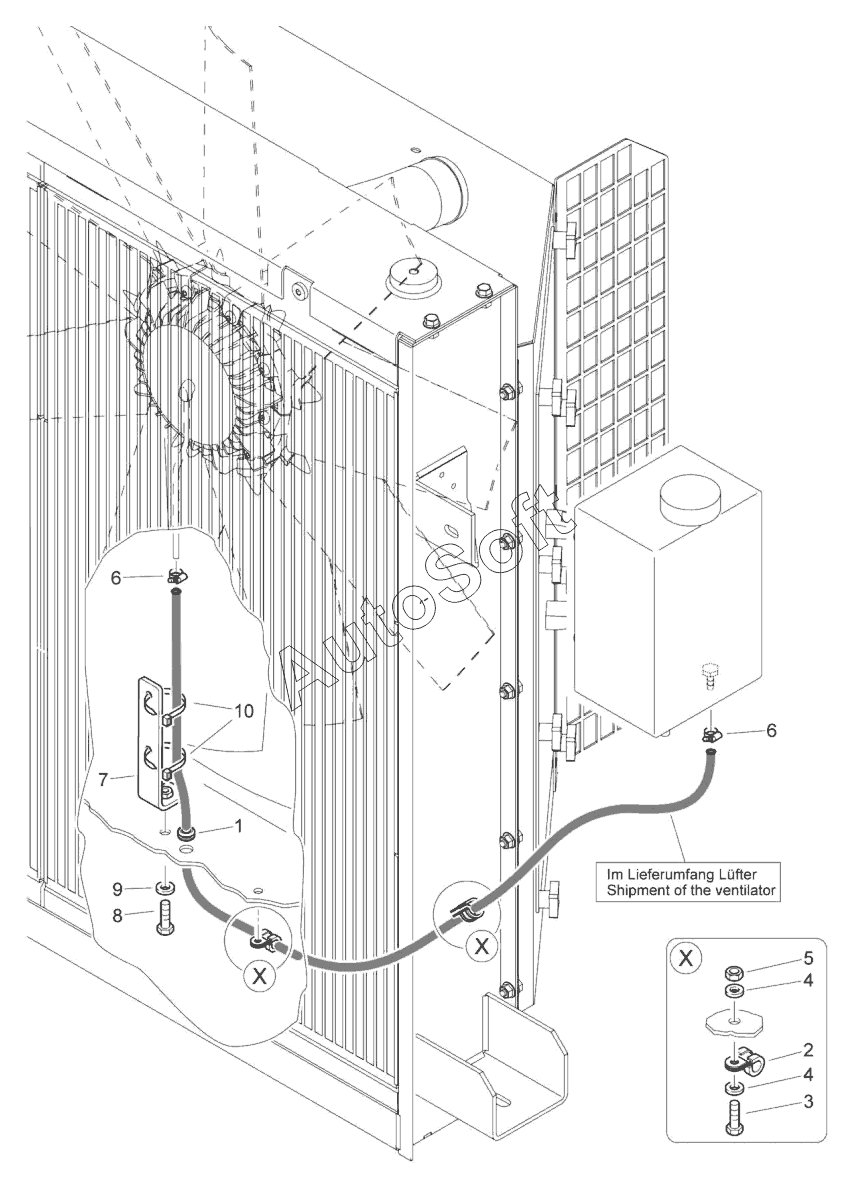 AutoSoft

6

10

7

1

9

8

X

X

6

Im Lieferumfang Lüfter
Shipment of the ventilator

X

5

4

2

4

3