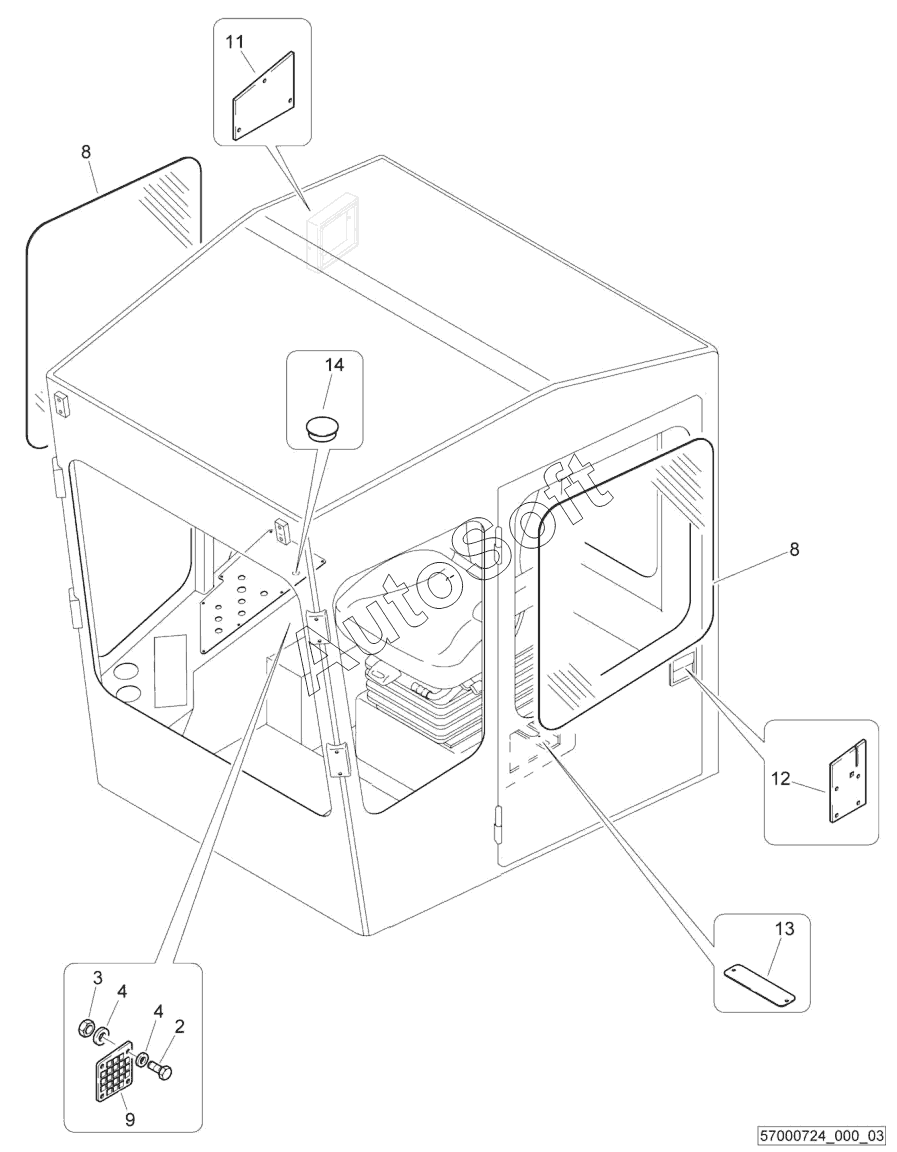 11

8

14

AutoSoft

8

12

13

3
4
4
2
9

57000724_000_03