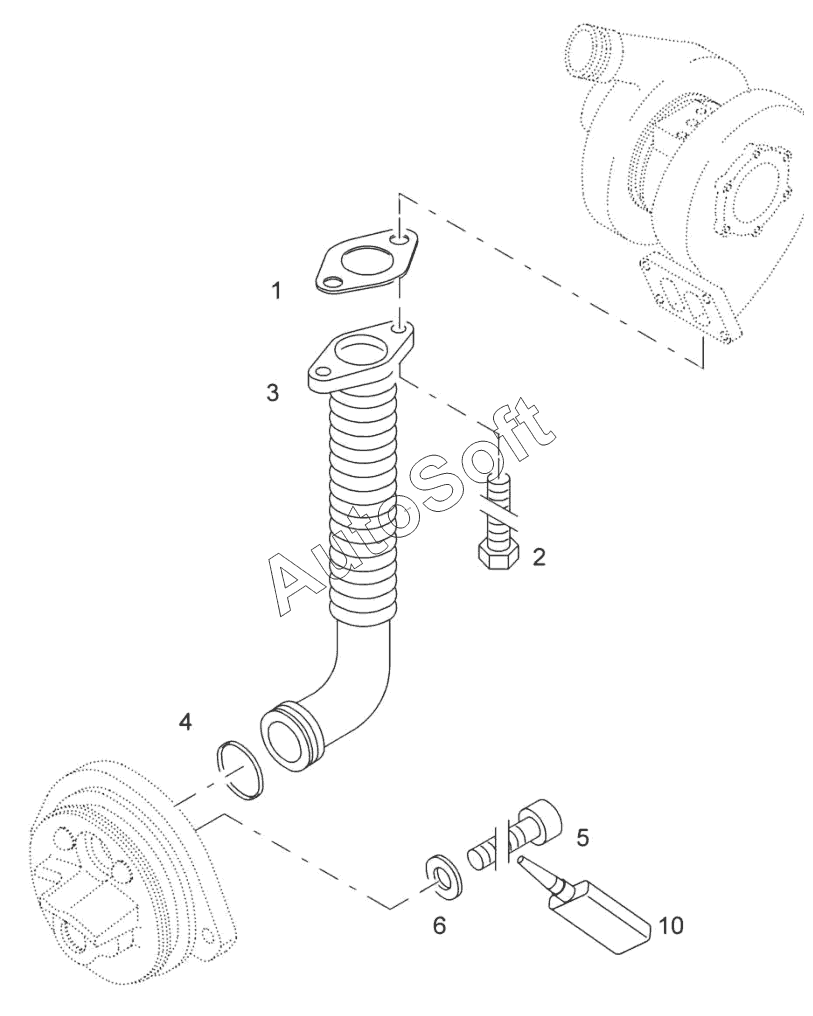 1
3
AutoSoft
2
4
5
6
10