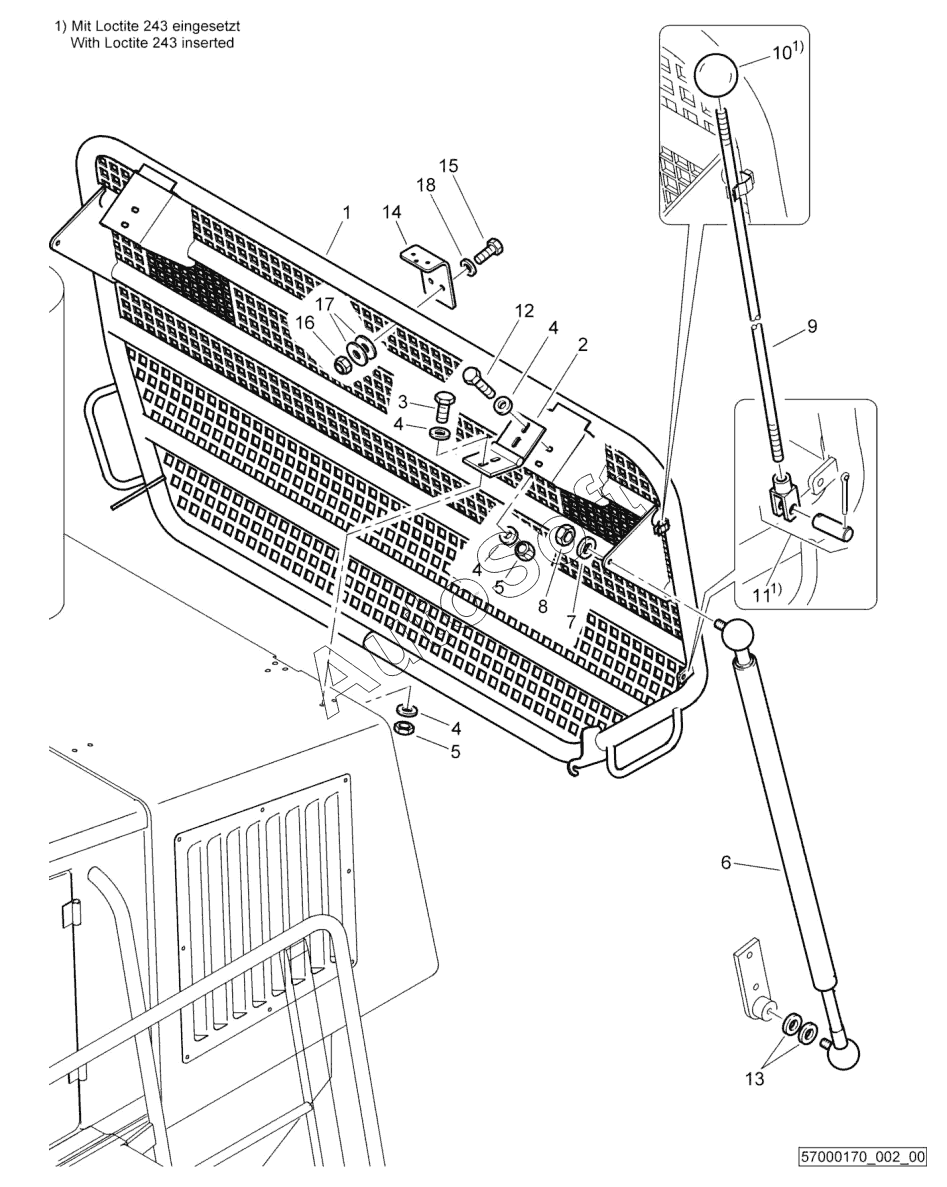 1) Mit Loctite 243 eingesetzt
With Loctite 243 inserted

$10^{1)}$

15
18
14
1
17
16
12
4
2
3
4
9
4
5
8
7
$11^{1)}$
4
5
6
13

57000170_002_00