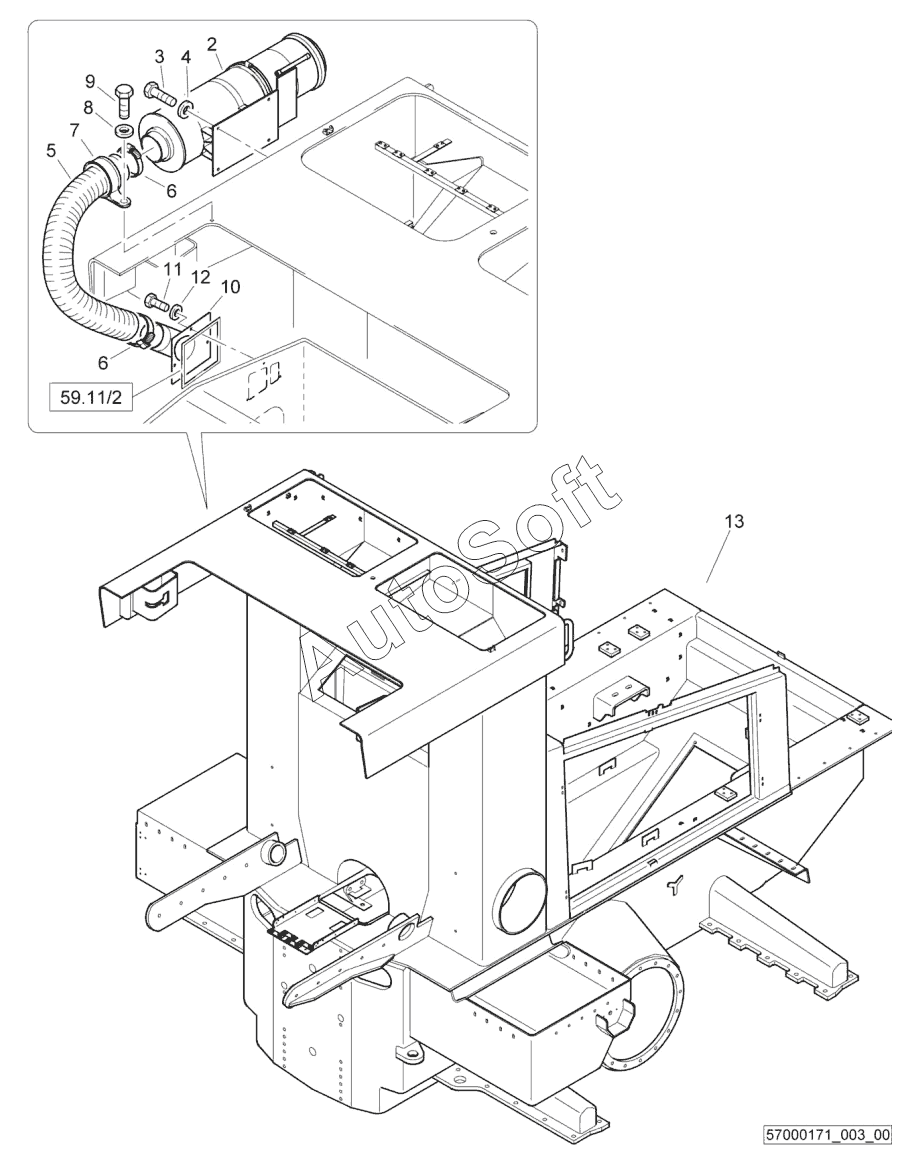 3
4
2
9
8
7
5
6
11
12
10
6
59.11/2
AutoSoft
13
57000171_003_00