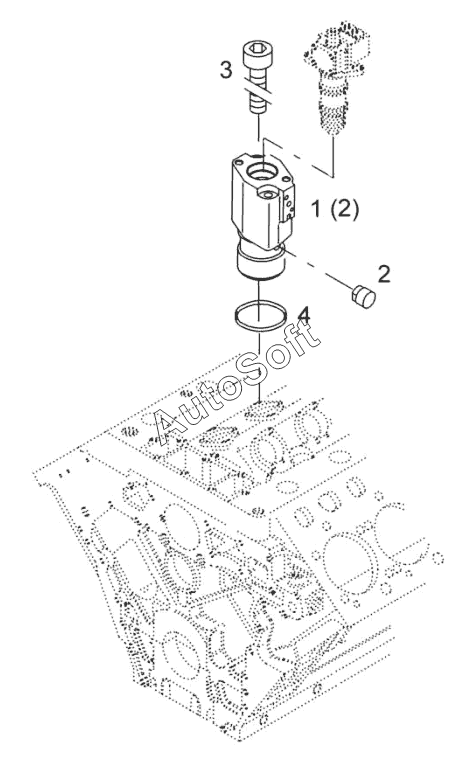 3
1 (2)
2
4
AutoSoft