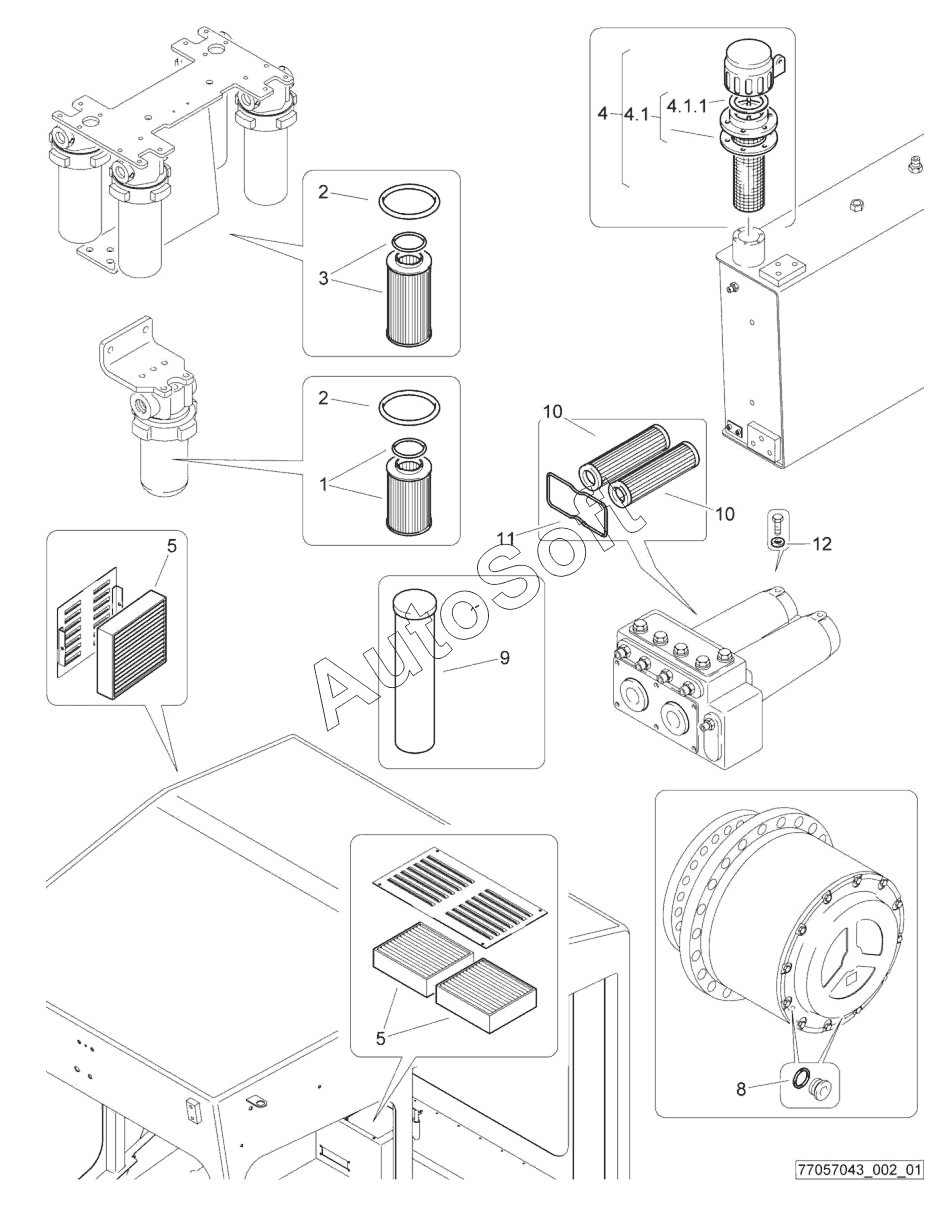 4
4.1
4.1.1
2
3
2
1
10
10
11
12
5
9
AutoSoft
5
8
77057043_002_01