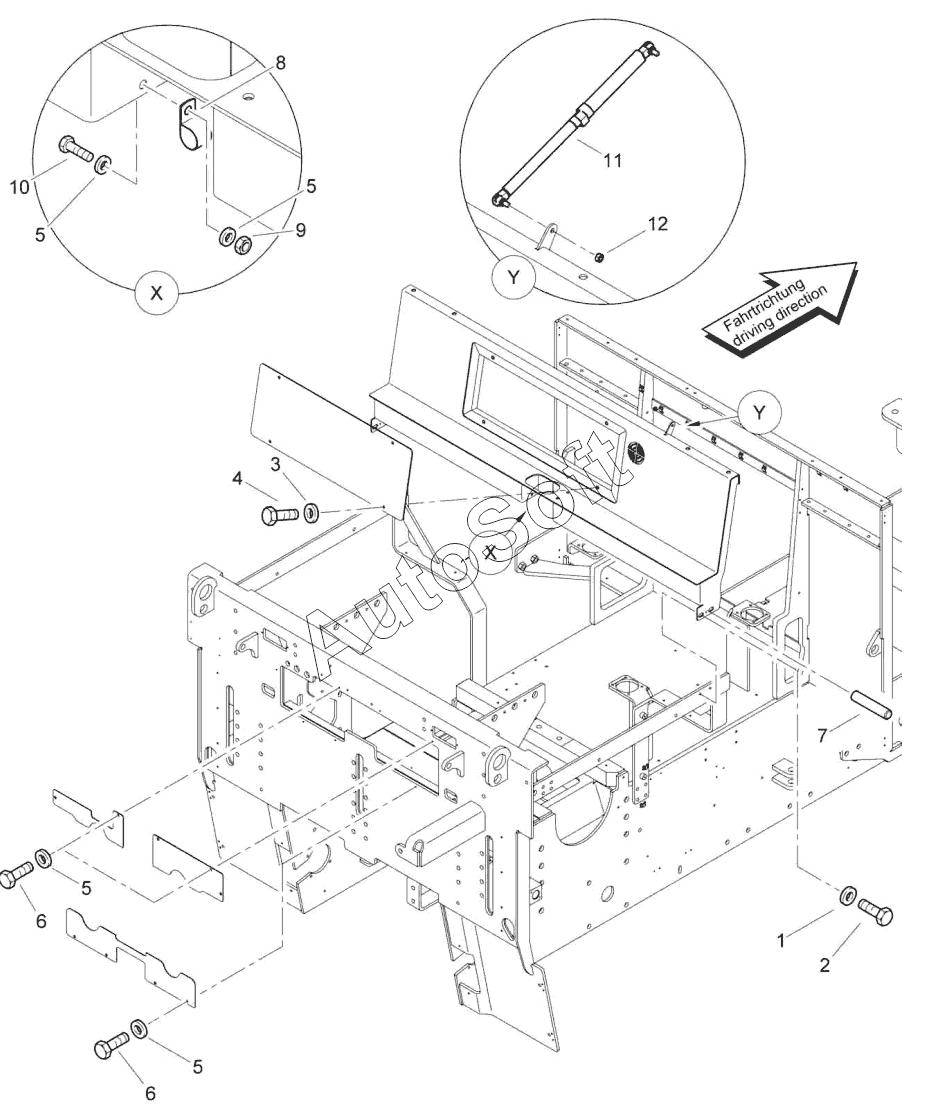 8
10
5
5
9
X
11
12
Y
Fahrtrichtung
driving direction
Y
4
3
X
AutoSoft
7
5
6
1
2
5
6