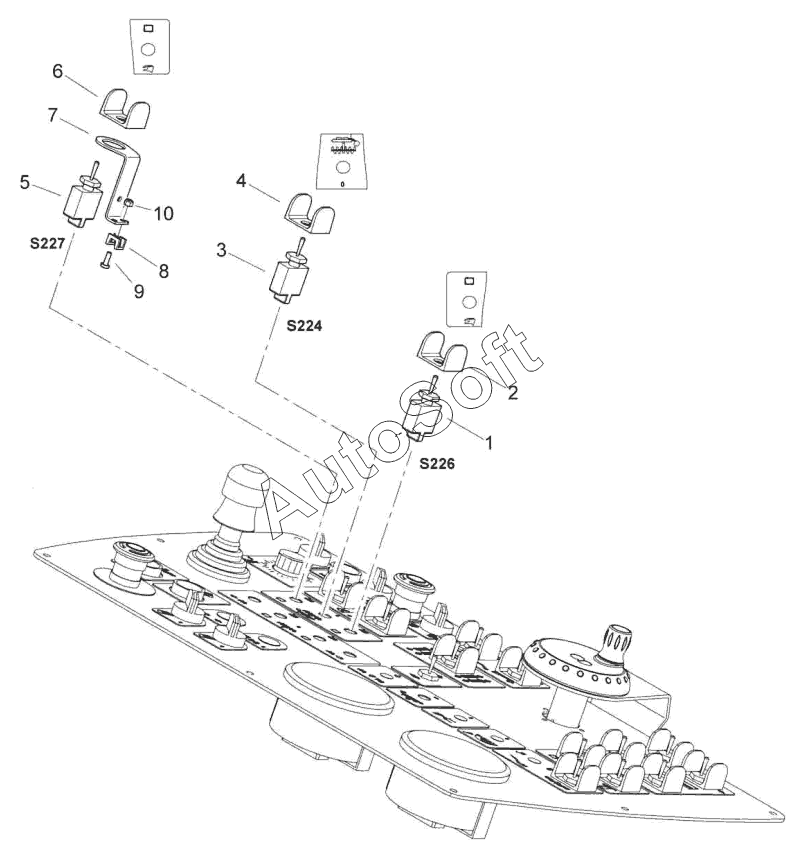 6
7
5
10
S227
8
9
4
3
S224
2
1
S226
AutoSoft