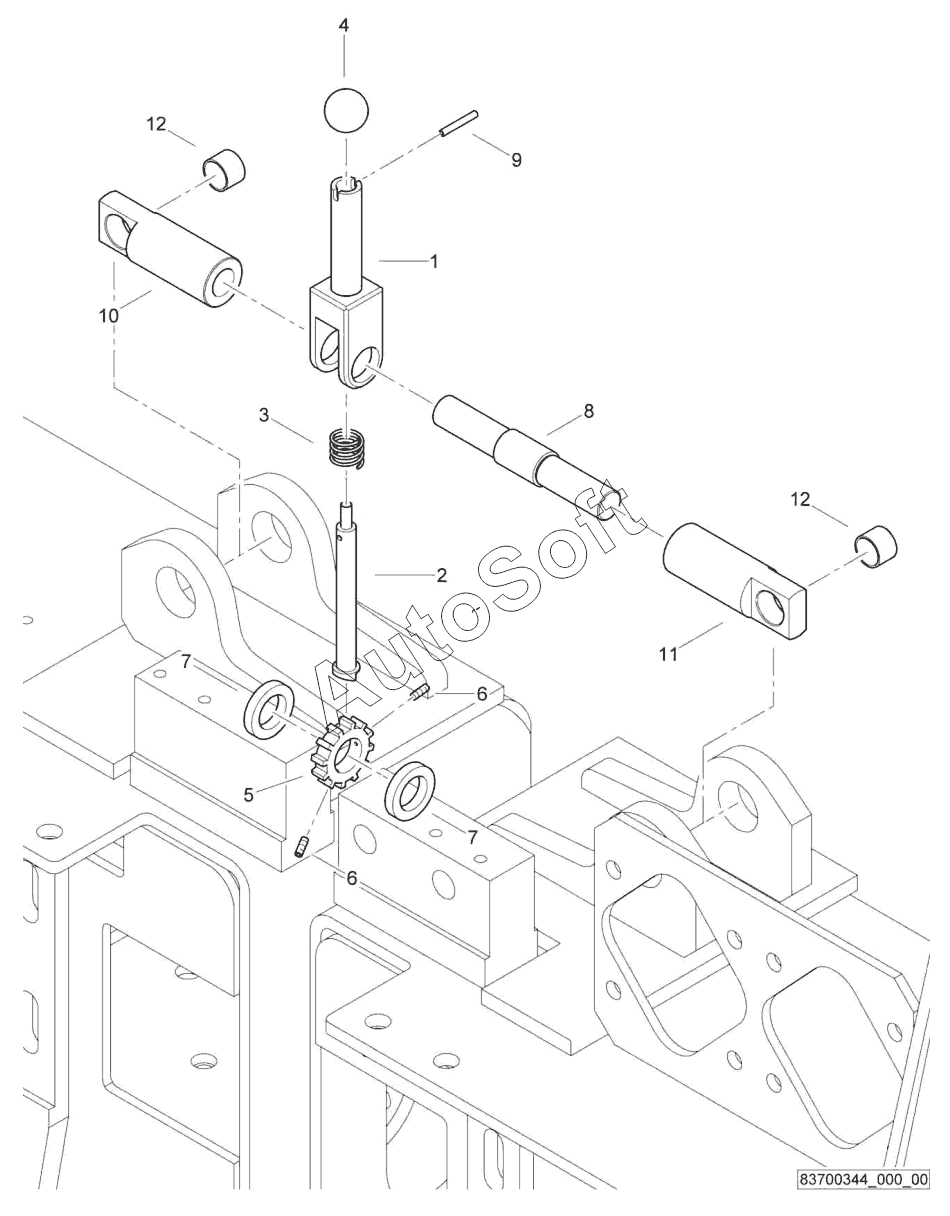 4
12
9
1
10
3
8
12
2
AutoSoft
11
7
6
5
7
6
83700344_000_00