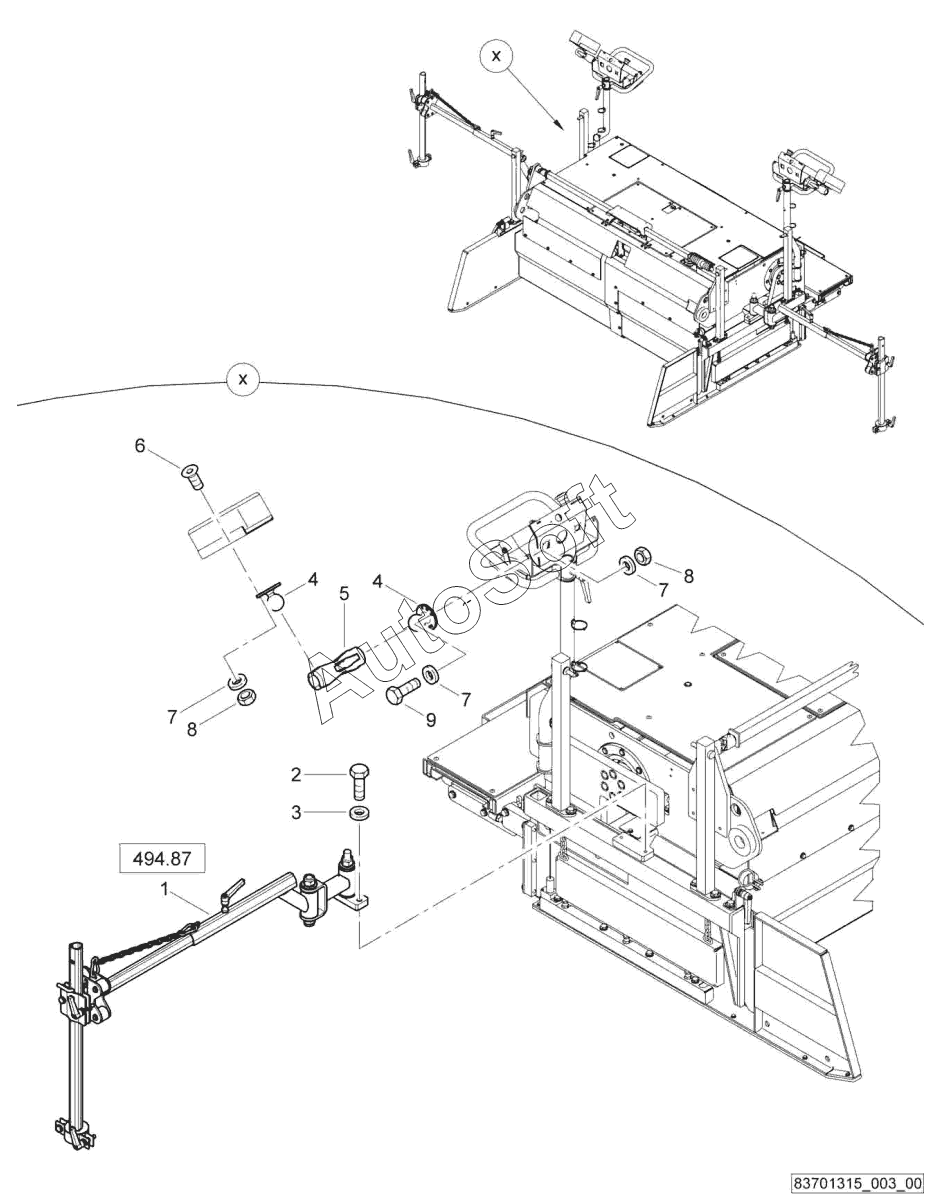 X

X

6

4

5

4

7

8

7

8

9

7

2

3

494.87

1

AutoSoft

83701315_003_00