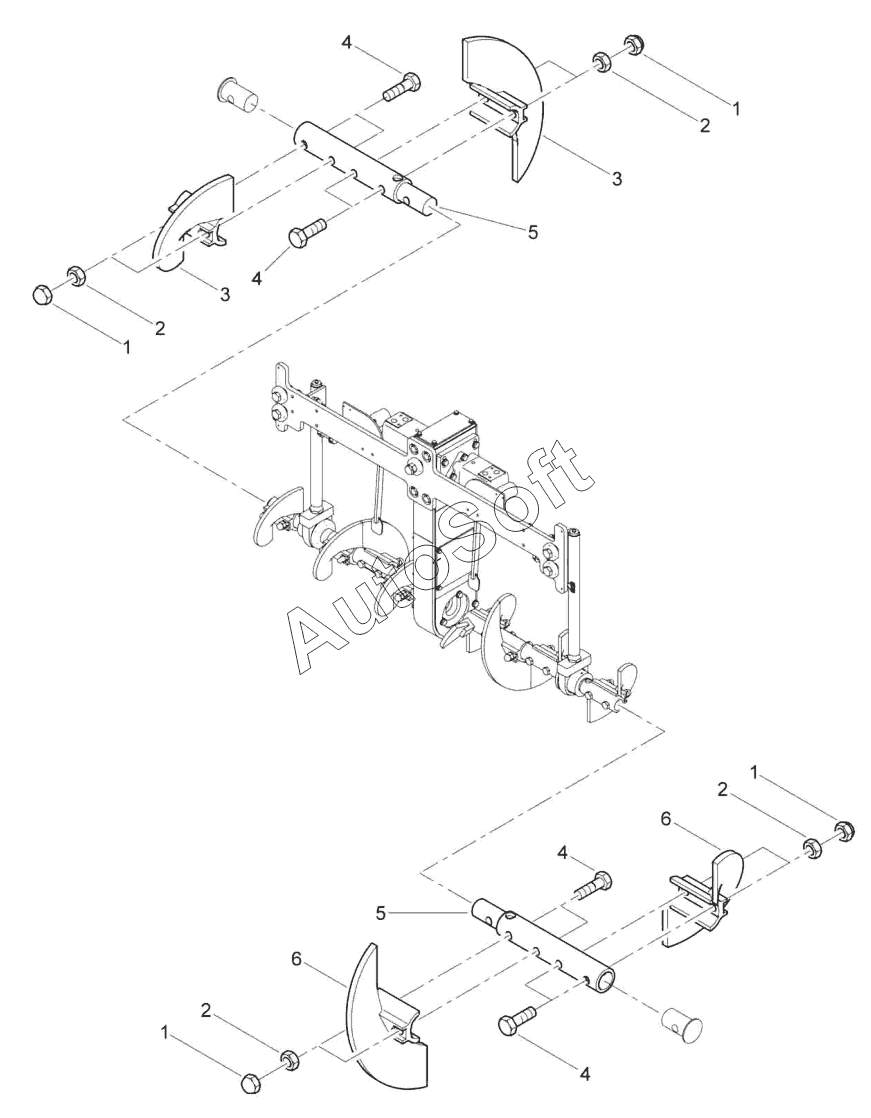 4
1
2
3
5
4
3
2
1
AutoSoft
1
2
6
4
5
6
2
1
4