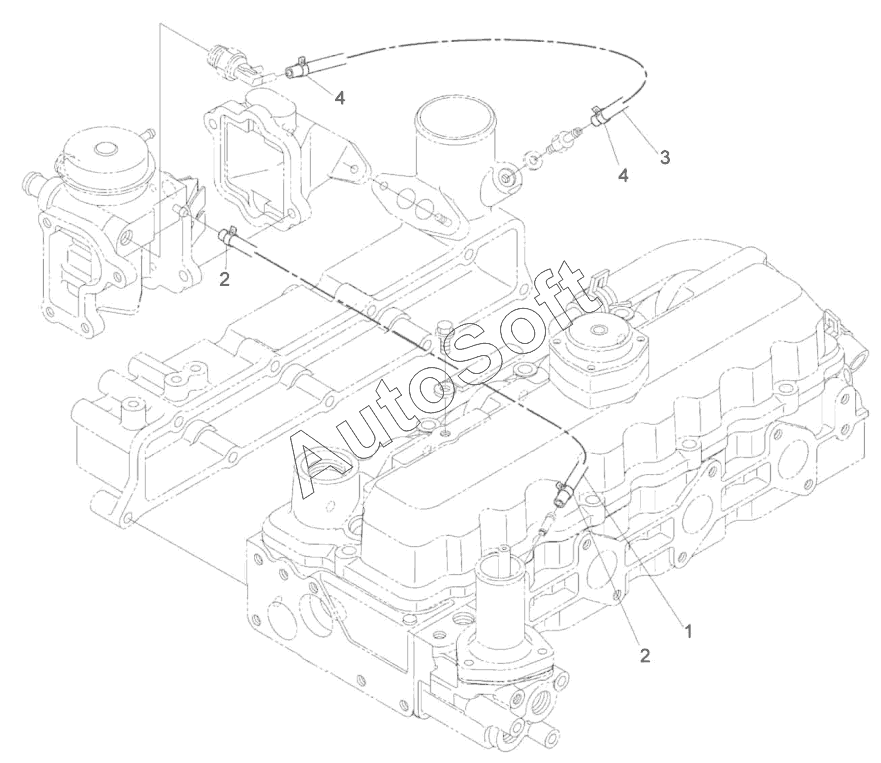 4
3
4
2
AutoSoft
1
2