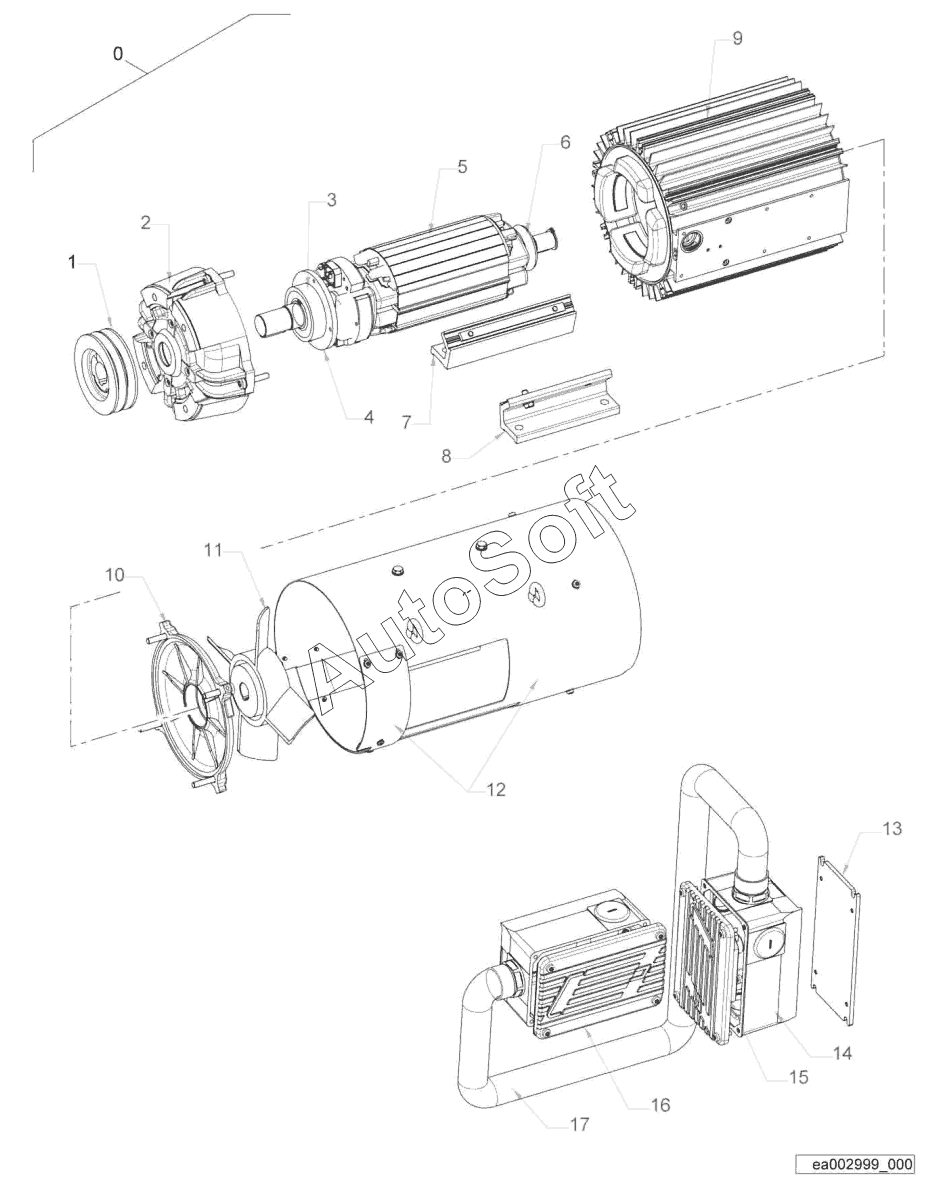 0
9
6
5
3
2
1
4
7
8
AutoSoft
11
10
12
13
14
15
16
17
ea002999_000