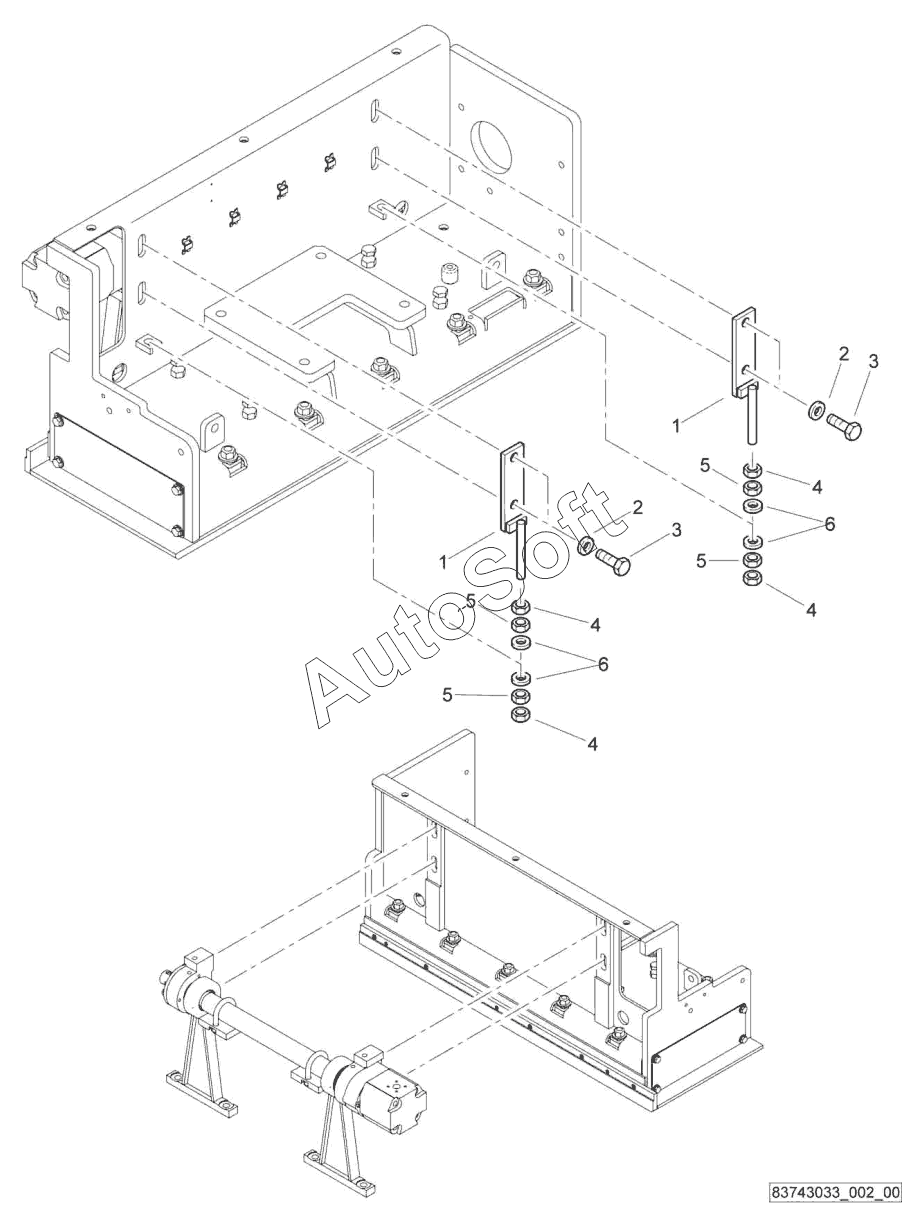 2
3
1
5
4
6
5
4
2
3
1
5
4
6
5
4
AutoSoft
83743033_002_00