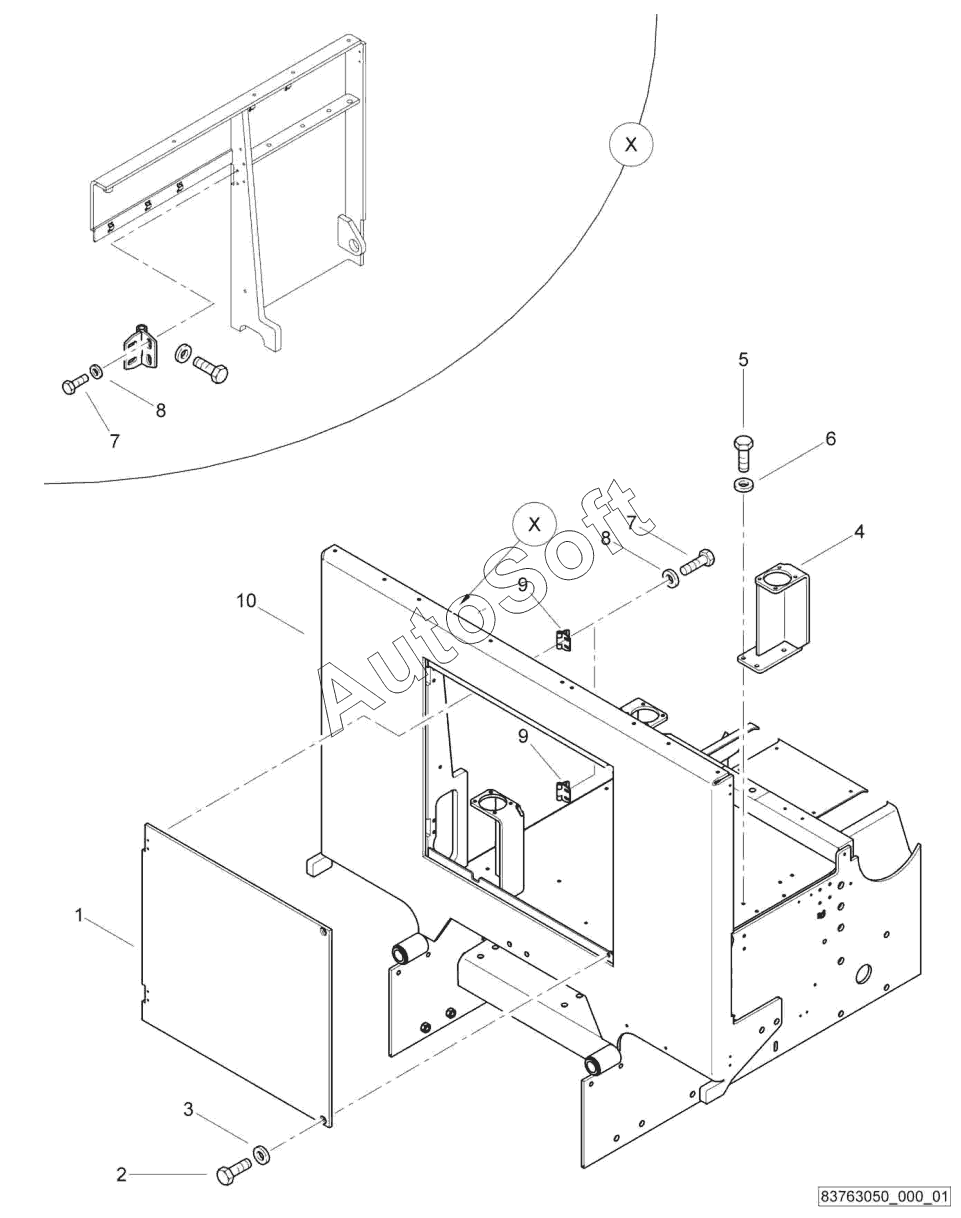 X

8

7

5

6

X

7

8

4

9

10

AutoSoft

9

1

3

2

83763050_000_01