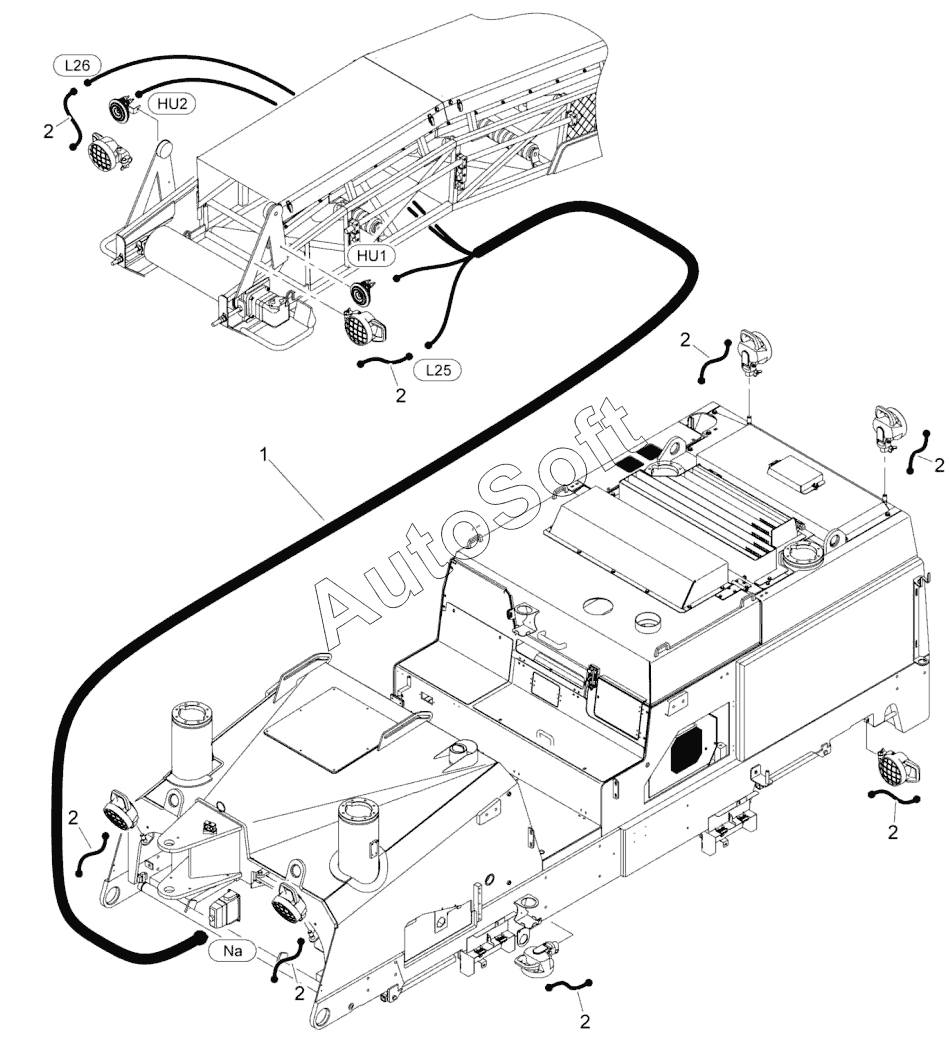 L26
HU2
2
HU1
L25
2
2
2
1
AutoSoft
2
2
Na
2
2