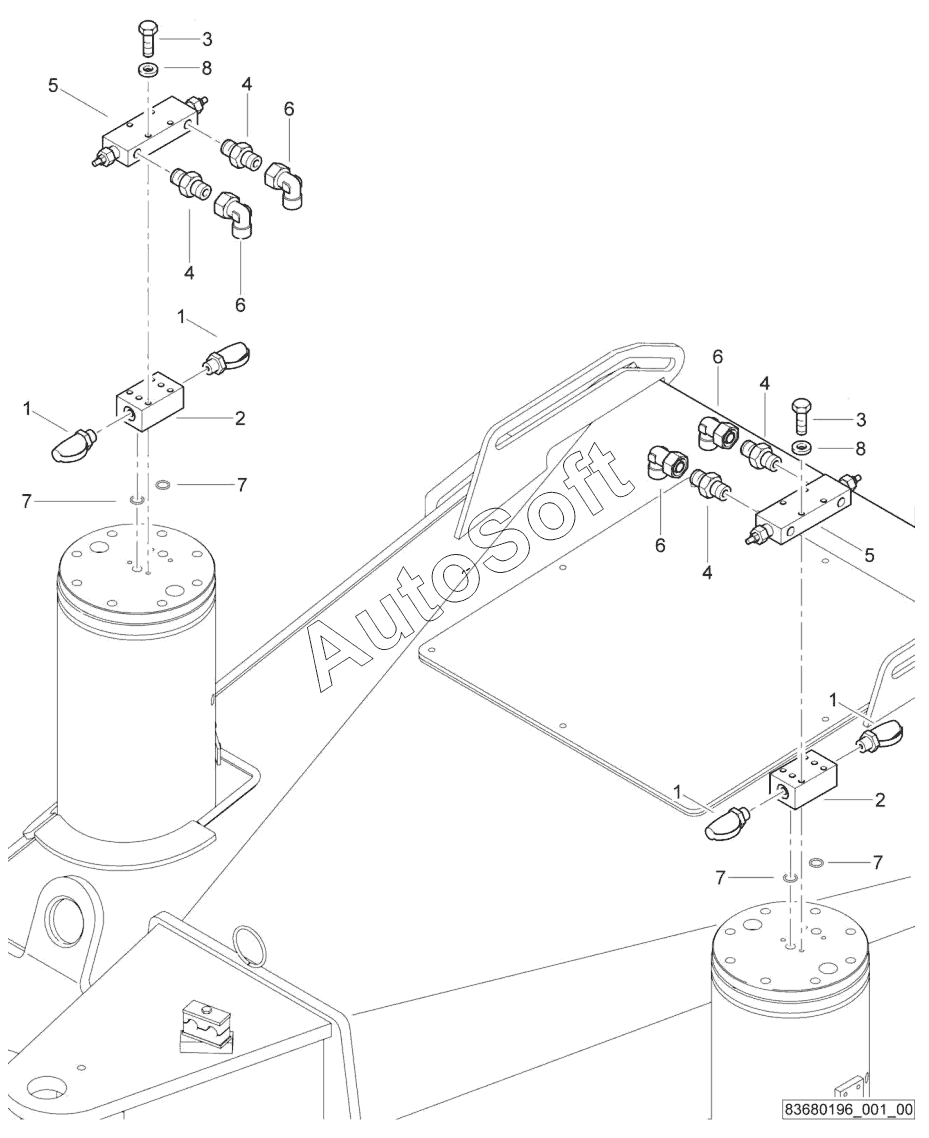 3
8
5
4
6
4
6
1
1
2
7
7
AutoSoft
6
4
3
8
6
4
5
1
1
2
7
7
83680196_001_00