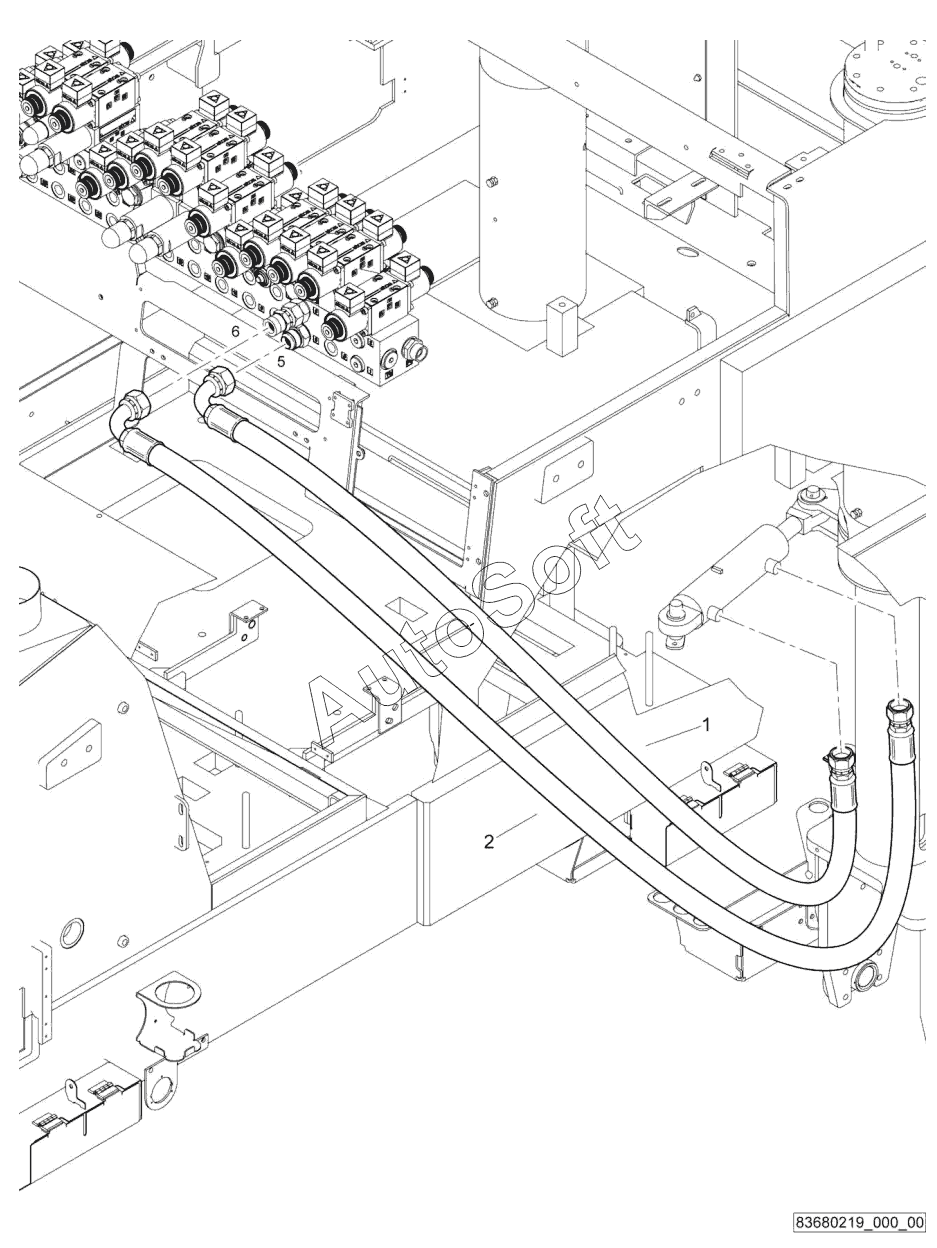 P

6

5

AutoSoft

1

2

83680219_000_00